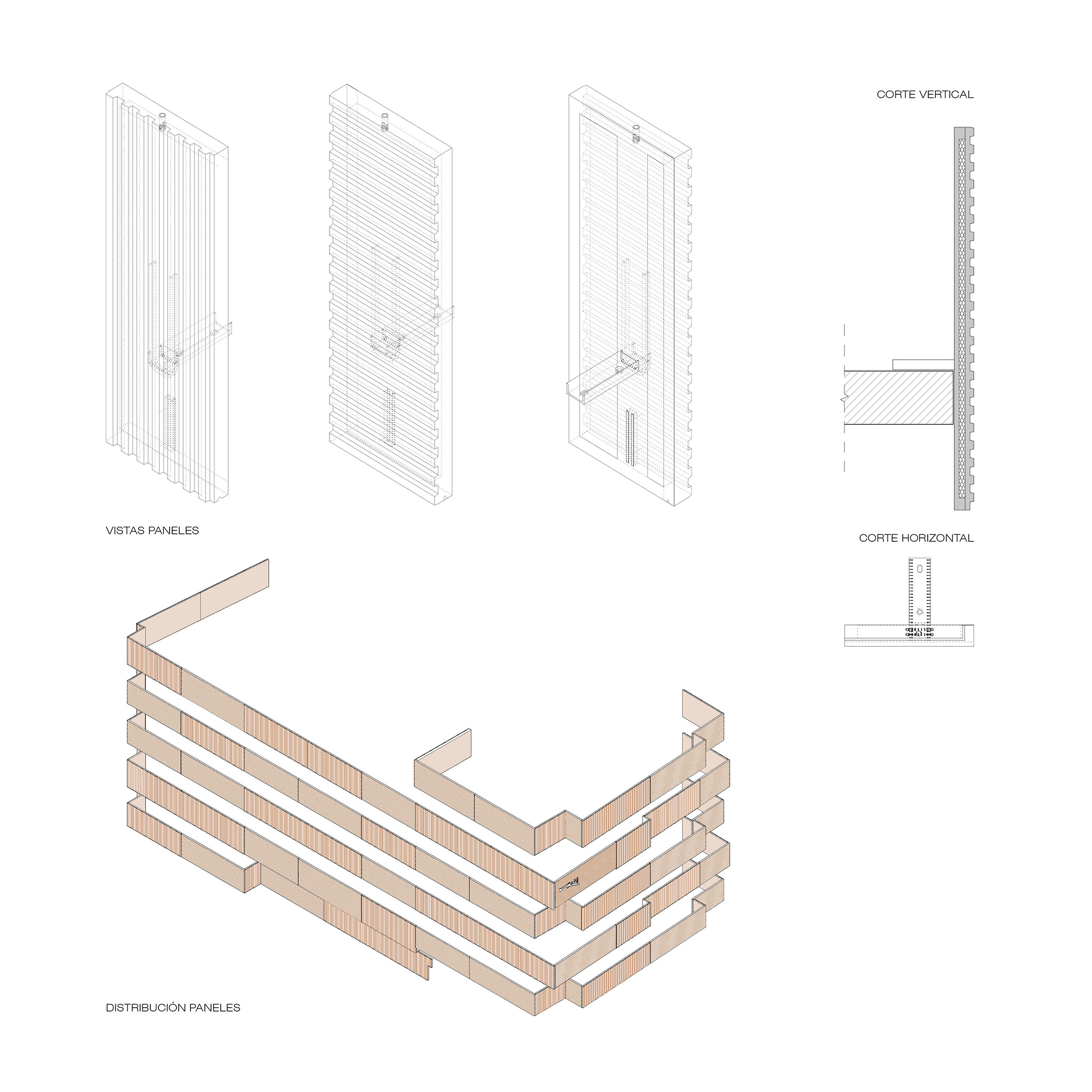 CORTE VERTICAL

VISTAS PANELES

CORTE HORIZONTAL

DISTRIBUCIÓN PANELES