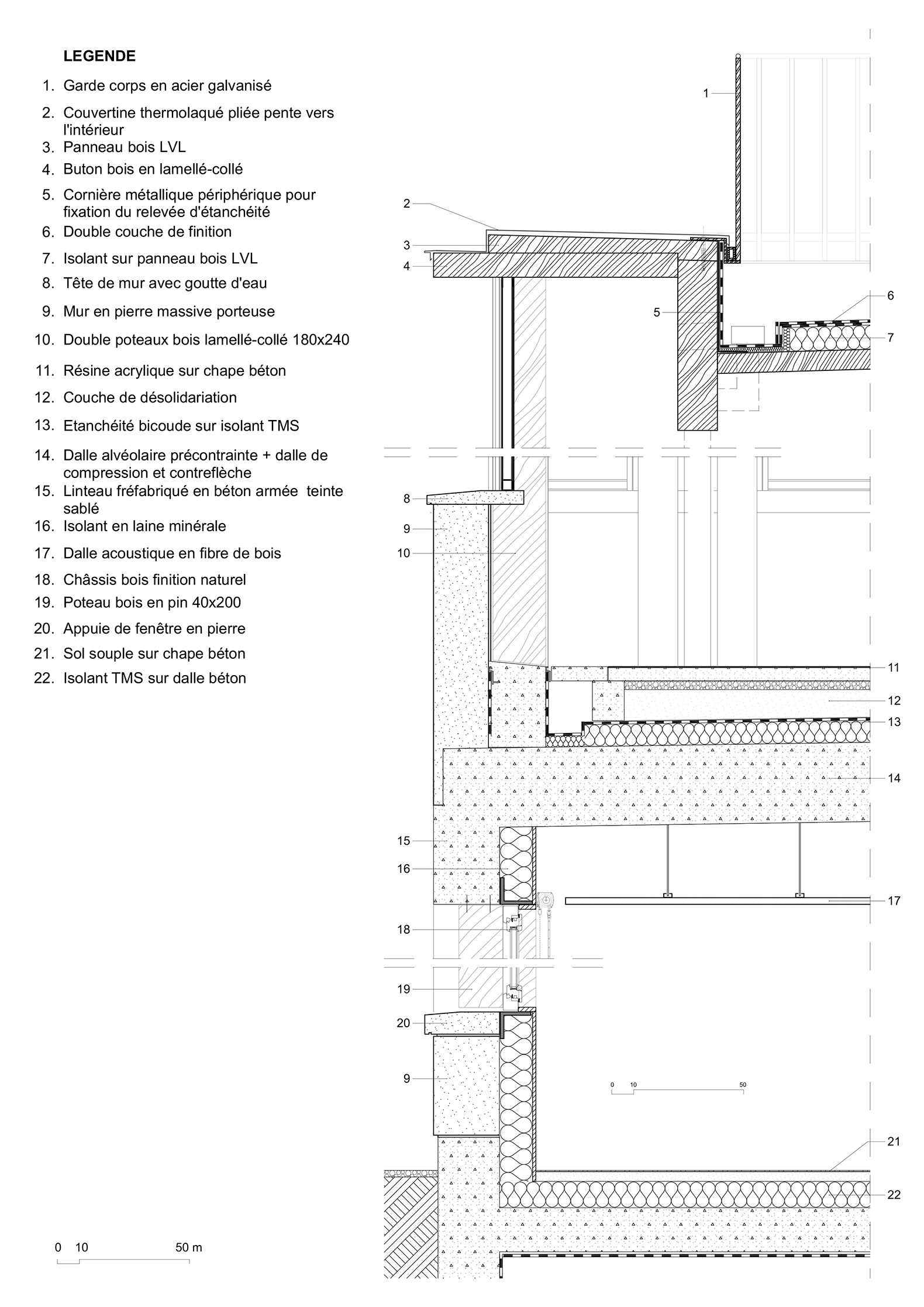 LEGENDE

1. Garde corps en acier galvanisé
2. Couvertine thermolaqué pliée pente vers l'intérieur
3. Panneau bois LVL
4. Buton bois en lamellé-collé
5. Cornière métallique périphérique pour fixation du relevée d'étanchéité
6. Double couche de finition
7. Isolant sur panneau bois LVL
8. Tête de mur avec goutte d'eau
9. Mur en pierre massive porteuse
10. Double poteaux bois lamellé-collé 180x240
11. Résine acrylique sur chape béton
12. Couche de désolidariation
13. Etanchéité bicoude sur isolant TMS
14. Dalle alvéolaire précontrainte + dalle de compression et contreflèche
15. Linteau fréfabriqué en béton armée teinte sablé
16. Isolant en laine minérale
17. Dalle acoustique en fibre de bois
18. Châssis bois finition naturel
19. Poteau bois en pin 40x200
20. Appuie de fenêtre en pierre
21. Sol souple sur chape béton
22. Isolant TMS sur dalle béton

0 10 50 m

1
2
3
4
5
6
7
8
9
10
11
12
13
14
15
16
17
18
19
20
9
0 10 50
21
22