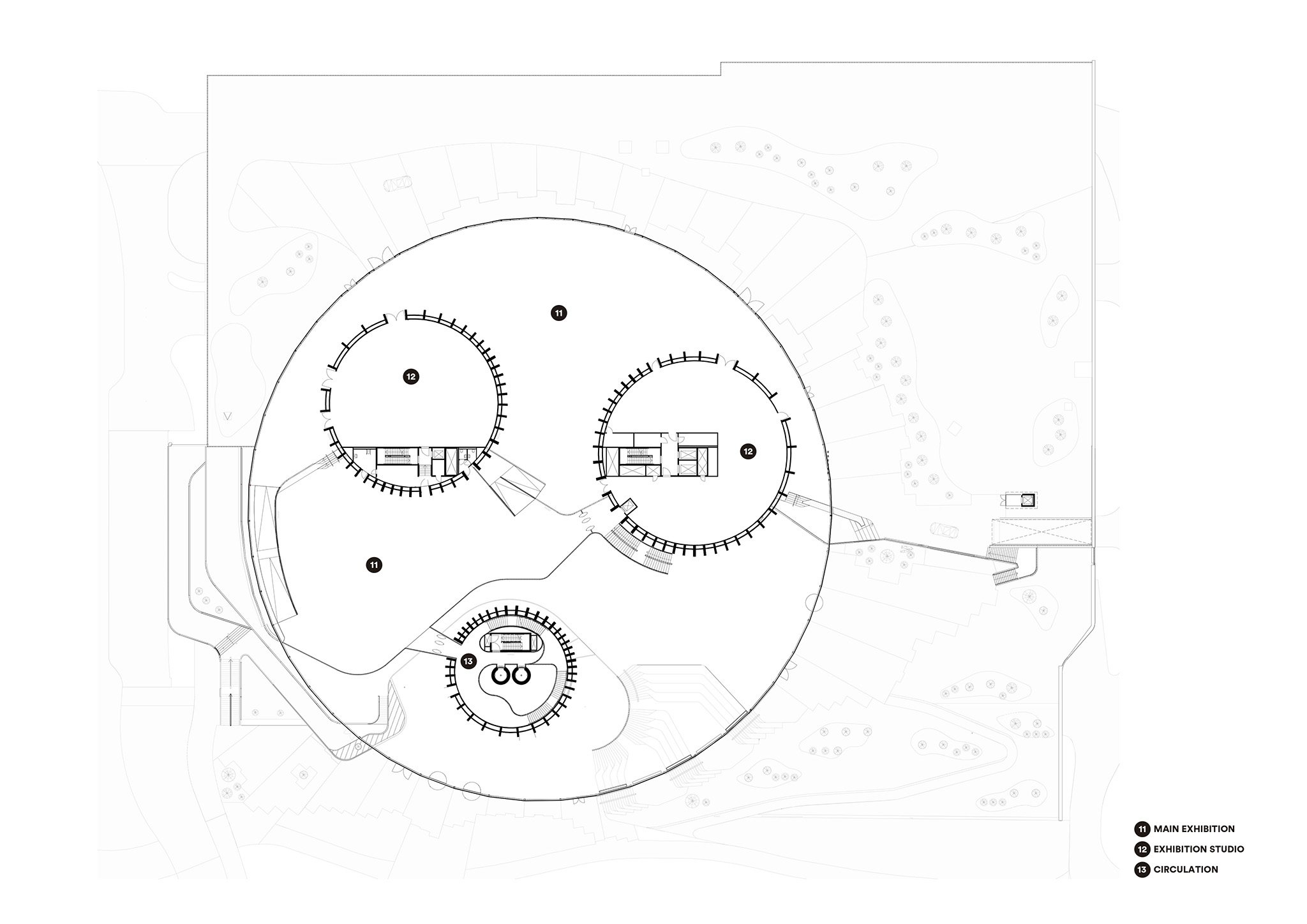 11

12

12

11

13

11 MAIN EXHIBITION
12 EXHIBITION STUDIO
13 CIRCULATION