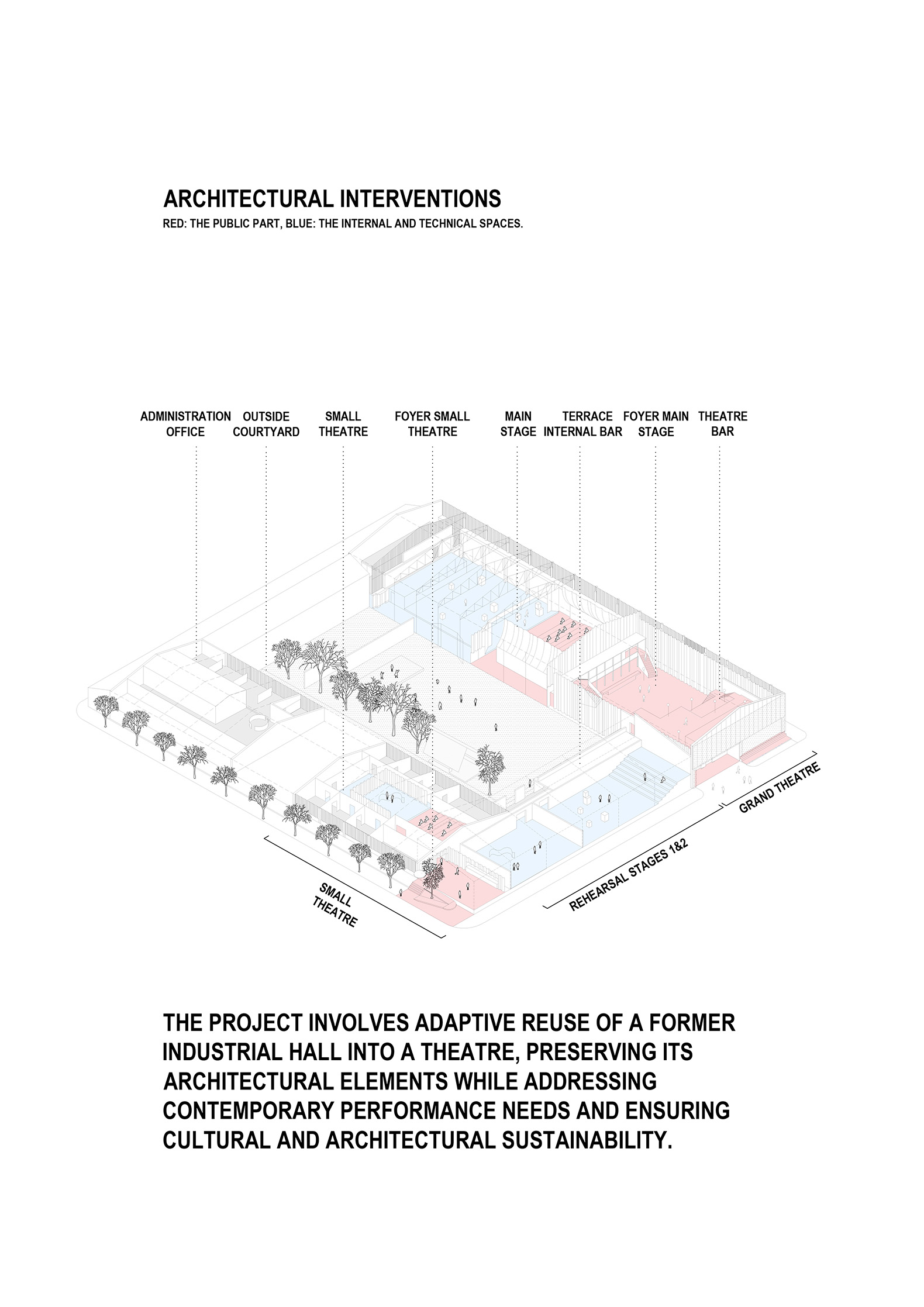 ARCHITECTURAL INTERVENTIONS
RED: THE PUBLIC PART, BLUE: THE INTERNAL AND TECHNICAL SPACES.

ADMINISTRATION OFFICE
OUTSIDE COURTYARD
SMALL THEATRE
FOYER SMALL THEATRE
MAIN STAGE
TERRACE INTERNAL BAR
FOYER MAIN STAGE
THEATRE BAR

SMALL THEATRE
REHEARSAL STAGES 1&2
GRAND THEATRE

THE PROJECT INVOLVES ADAPTIVE REUSE OF A FORMER INDUSTRIAL HALL INTO A THEATRE, PRESERVING ITS ARCHITECTURAL ELEMENTS WHILE ADDRESSING CONTEMPORARY PERFORMANCE NEEDS AND ENSURING CULTURAL AND ARCHITECTURAL SUSTAINABILITY.