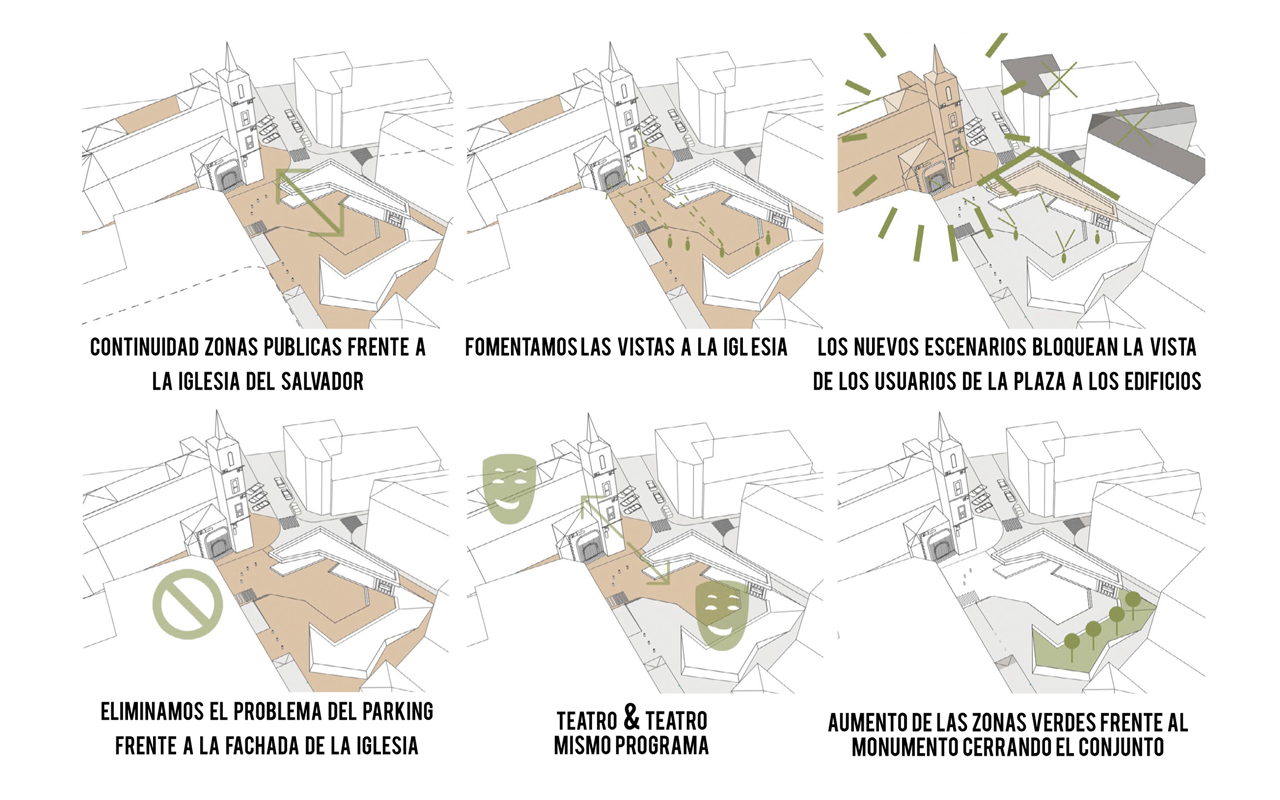 CONTINUIDAD ZONAS PUBLICAS FRENTE A LA IGLESIA DEL SALVADOR

FOMENTAMOS LAS VISTAS A LA IGLESIA

LOS NUEVOS ESCENARIOS BLOQUEAN LA VISTA DE LOS USUARIOS DE LA PLAZA A LOS EDIFICIOS

ELIMINAMOS EL PROBLEMA DEL PARKING FRENTE A LA FACHADA DE LA IGLESIA

TEATRO & TEATRO MISMO PROGRAMA

AUMENTO DE LAS ZONAS VERDES FRENTE AL MONUMENTO CERRANDO EL CONJUNTO