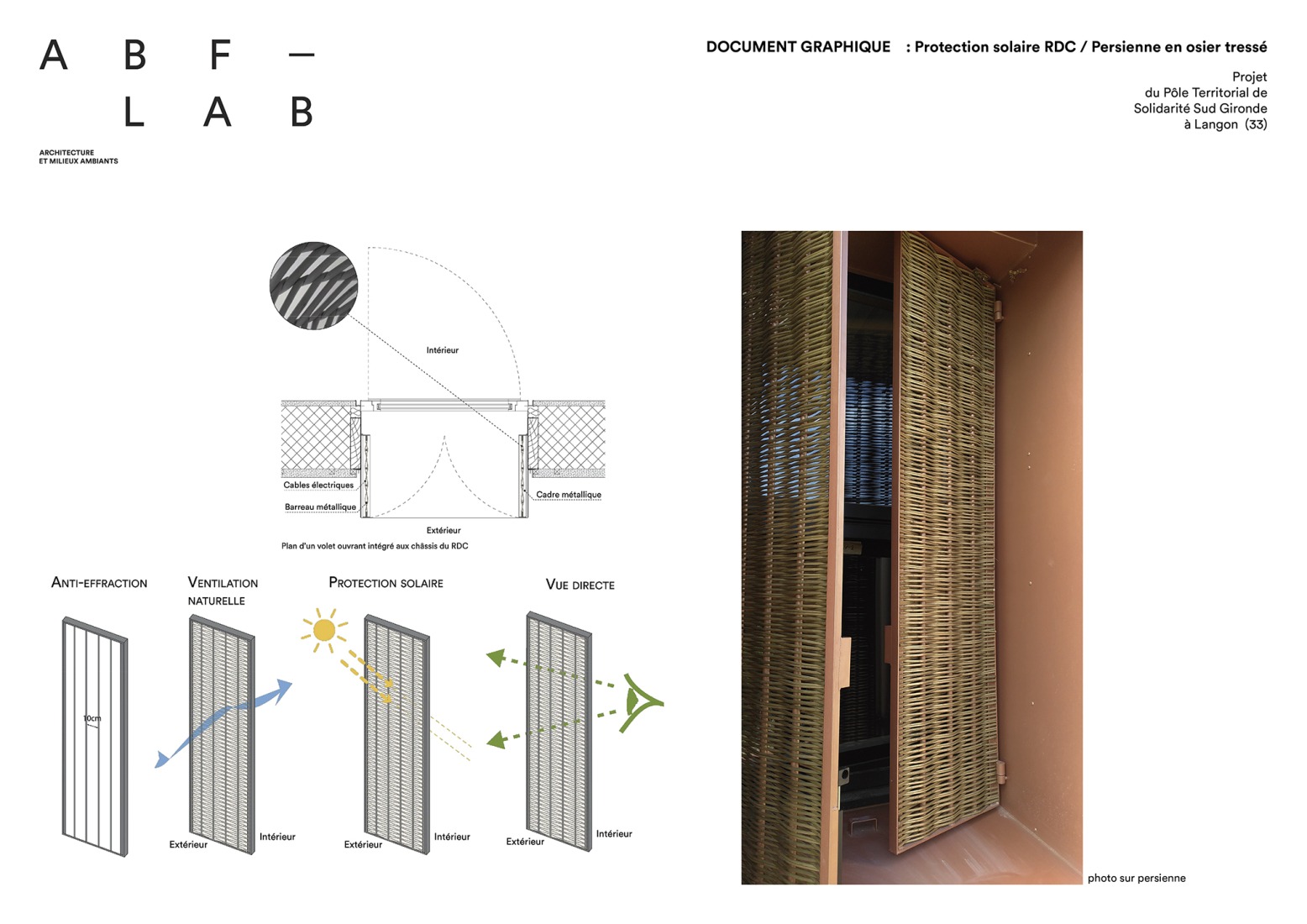 A B F —
L A B

ARCHITECTURE
ET MILIEUX AMBIANTS

DOCUMENT GRAPHIQUE : Protection solaire RDC / Persienne en osier tressé

Projet
du Pôle Territorial de
Solidarité Sud Gironde
à Langon (33)

Intérieur

Cables électriques

Barreau métallique

Cadre métallique

Extérieur

Plan d'un volet ouvrant intégré aux châssis du RDC

ANTI-EFFRACTION

10cm

VENTILATION NATURELLE

Extérieur

Intérieur

PROTECTION SOLAIRE

Extérieur

Intérieur

VUE DIRECTE

Extérieur

Intérieur

photo sur persienne