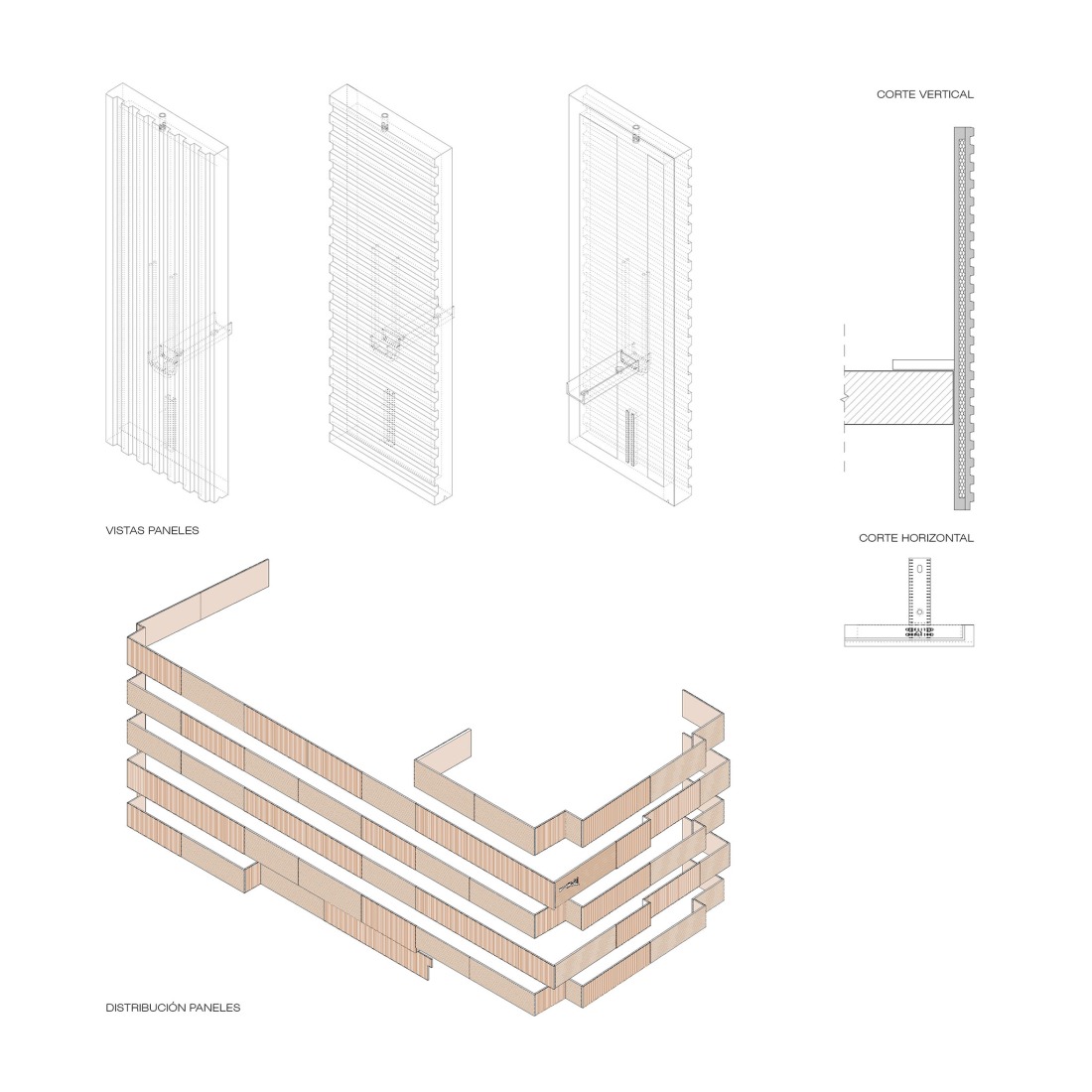 CORTE VERTICAL

VISTAS PANELES

CORTE HORIZONTAL

DISTRIBUCIÓN PANELES