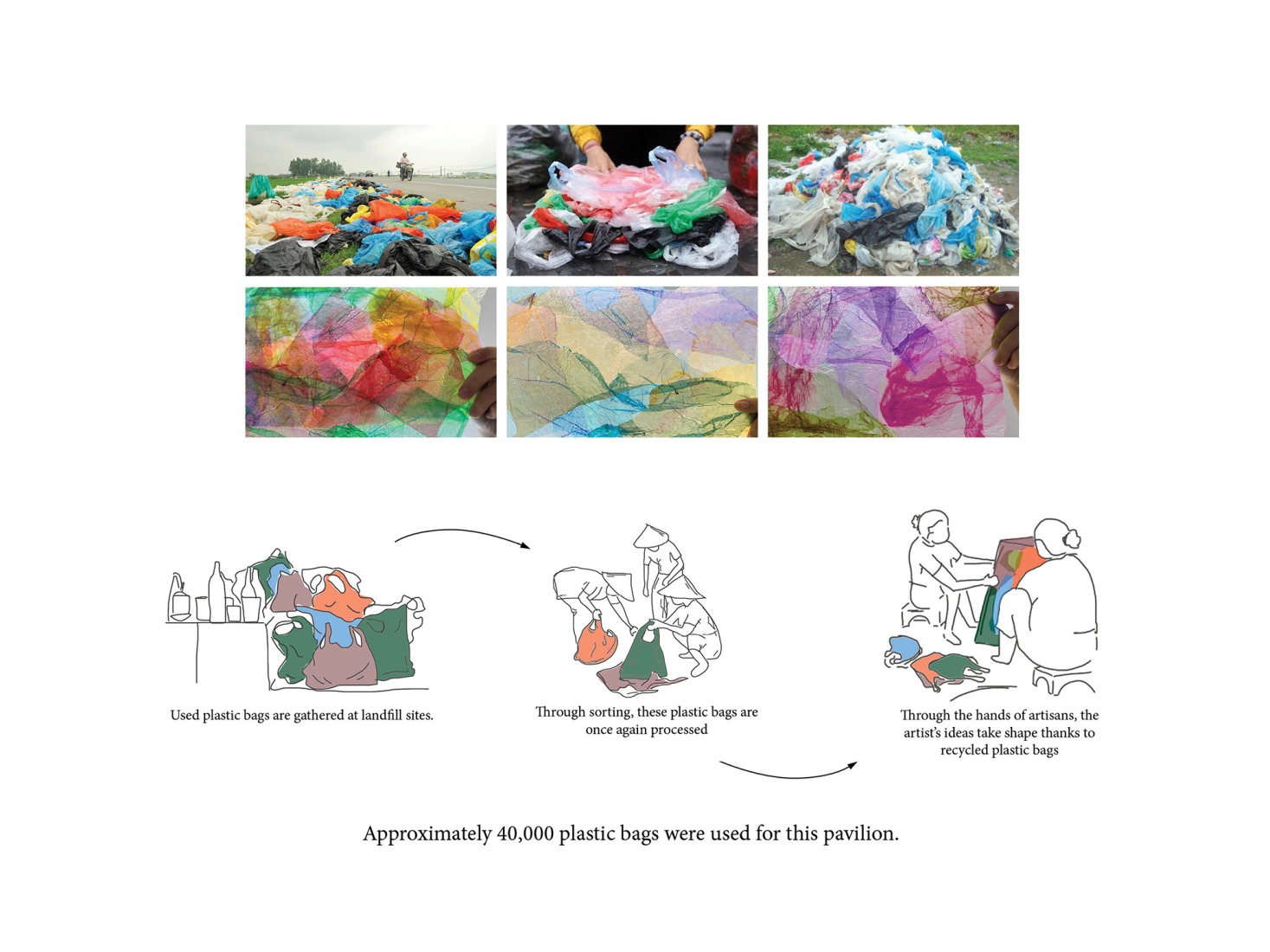 Used plastic bags are gathered at landfill sites.

Through sorting, these plastic bags are once again processed

Through the hands of artisans, the artist's ideas take shape thanks to recycled plastic bags

Approximately 40,000 plastic bags were used for this pavilion.