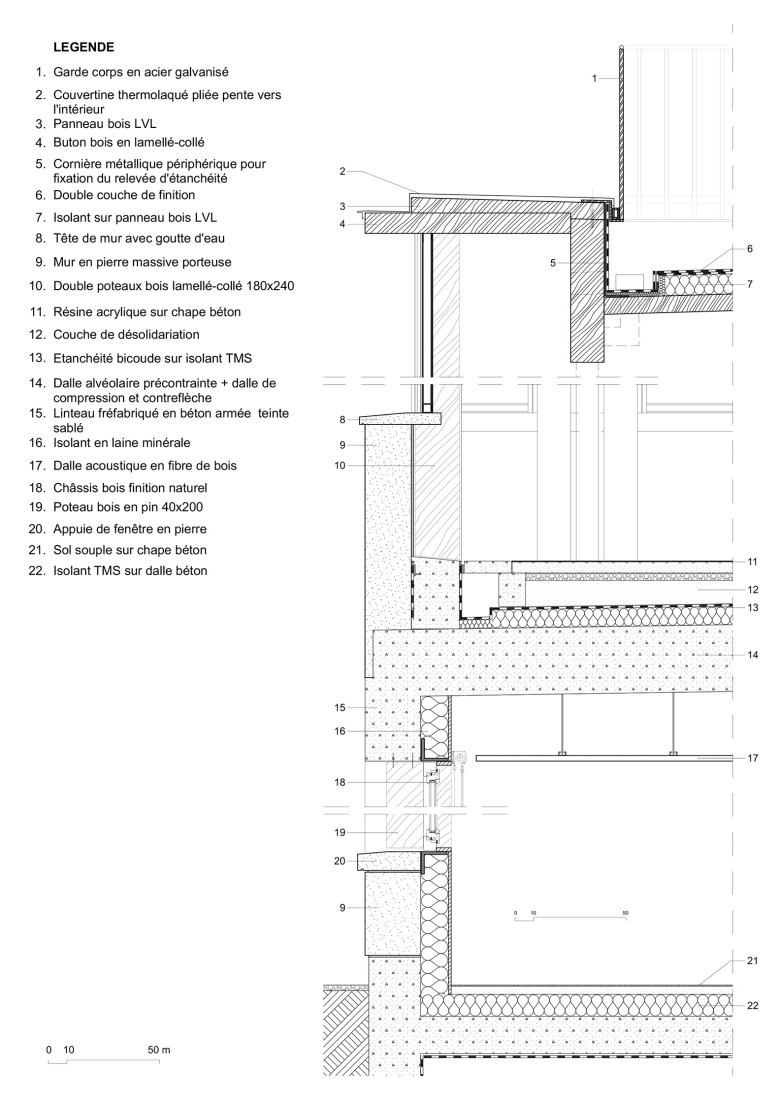 LEGENDE

1. Garde corps en acier galvanisé
2. Couvertine thermolaqué pliée pente vers l'intérieur
3. Panneau bois LVL
4. Buton bois en lamellé-collé
5. Cornière métallique périphérique pour fixation du relevée d'étanchéité
6. Double couche de finition
7. Isolant sur panneau bois LVL
8. Tête de mur avec goutte d'eau
9. Mur en pierre massive porteuse
10. Double poteaux bois lamellé-collé 180x240
11. Résine acrylique sur chape béton
12. Couche de désolidariation
13. Etanchéité bicoude sur isolant TMS
14. Dalle alvéolaire précontrainte + dalle de compression et contreflèche
15. Linteau fréfabriqué en béton armée teinte sablé
16. Isolant en laine minérale
17. Dalle acoustique en fibre de bois
18. Châssis bois finition naturel
19. Poteau bois en pin 40x200
20. Appuie de fenêtre en pierre
21. Sol souple sur chape béton
22. Isolant TMS sur dalle béton

0 10 50 m

1
2
3
4
5
6
7
8
9
10
11
12
13
14
15
16
17
18
19
20
9
0 10 50
21
22