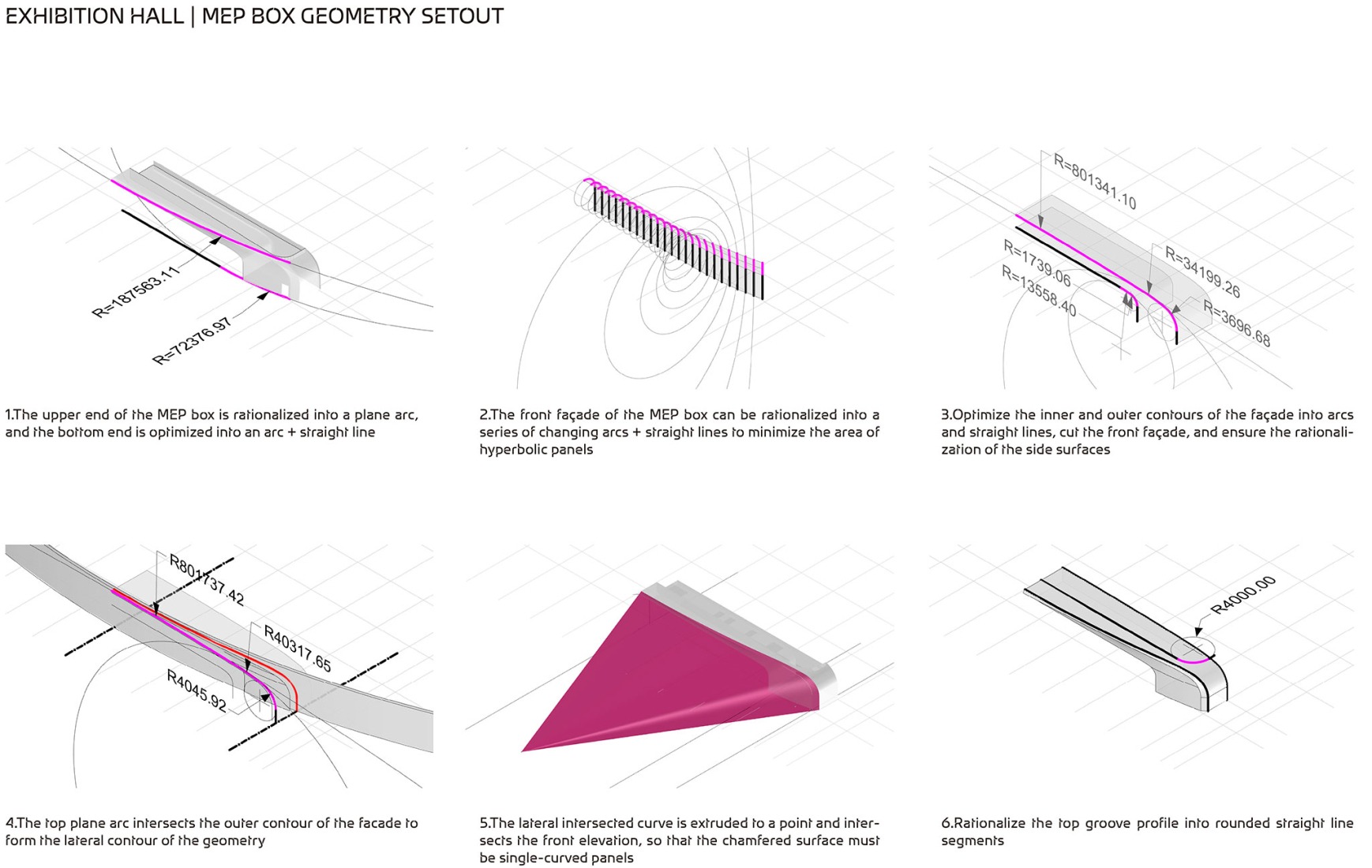 EXHIBITION HALL | MEP BOX GEOMETRY SETOUT

R=187563.11

R=72376.97

1.The upper end of the MEP box is rationalized into a plane arc, and the bottom end is optimized into an arc + straight line

2.The front façade of the MEP box can be rationalized into a series of changing arcs + straight lines to minimize the area of hyperbolic panels

R=801341.10

R=1739.06

R=13558.40

R=34199.26

R=3696.68

3.Optimize the inner and outer contours of the façade into arcs and straight lines, cut the front façade, and ensure the rationalization of the side surfaces

R801737.42

R40317.65

R4045.92

4.The top plane arc intersects the outer contour of the facade to form the lateral contour of the geometry

5.The lateral intersected curve is extruded to a point and intersects the front elevation, so that the chamfered surface must be single-curved panels

R4000.00

6.Rationalize the top groove profile into rounded straight line segments