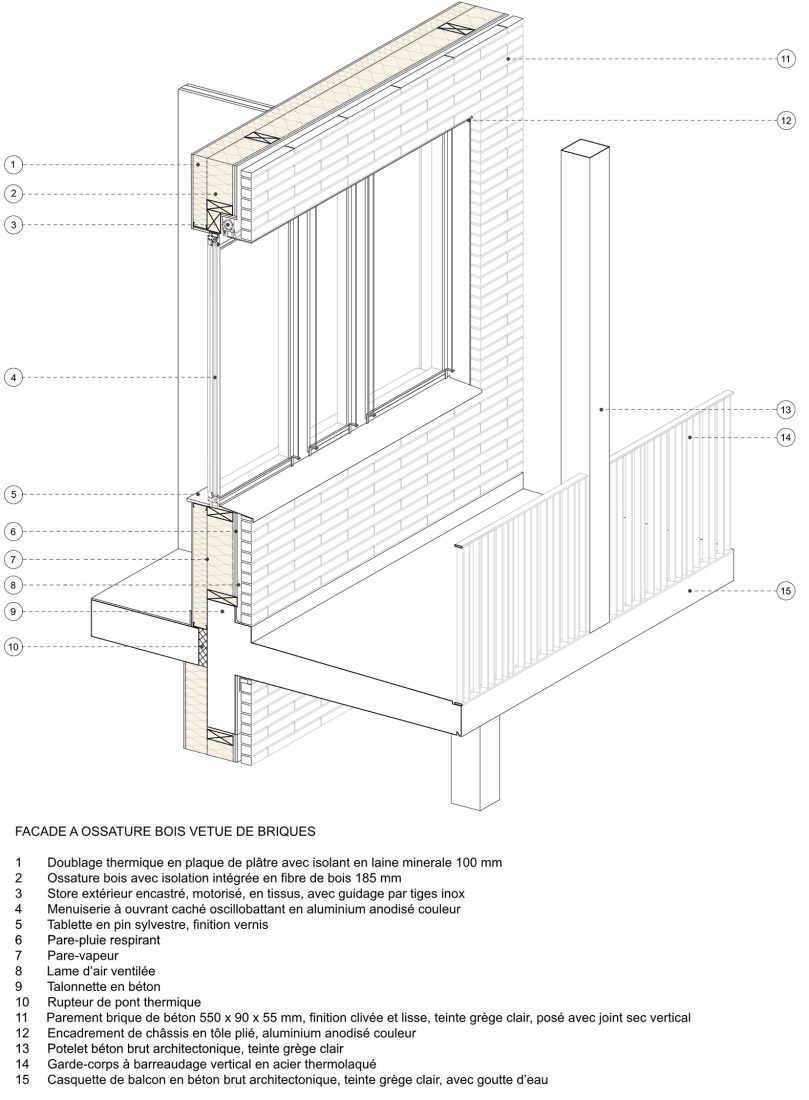 1
2
3
4
5
6
7
8
9
10
11
12
13
14
15

FACADE A OSSATURE BOIS VETUE DE BRIQUES

1 Doublage thermique en plaque de plâtre avec isolant en laine minerale 100 mm
2 Ossature bois avec isolation intégrée en fibre de bois 185 mm
3 Store extérieur encastré, motorisé, en tissus, avec guidage par tiges inox
4 Menuiserie à ouvrant caché oscillobattant en aluminium anodisé couleur
5 Tablette en pin sylvestre, finition vernis
6 Pare-pluie respirant
7 Pare-vapeur
8 Lame d'air ventilée
9 Talonnette en béton
10 Rupteur de pont thermique
11 Parement brique de béton 550 x 90 x 55 mm, finition clivée et lisse, teinte grège clair, posé avec joint sec vertical
12 Encadrement de châssis en tôle plié, aluminium anodisé couleur
13 Potelet béton brut architectonique, teinte grège clair
14 Garde-corps à barreaudage vertical en acier thermolaqué
15 Casquette de balcon en béton brut architectonique, teinte grège clair, avec goutte d'eau