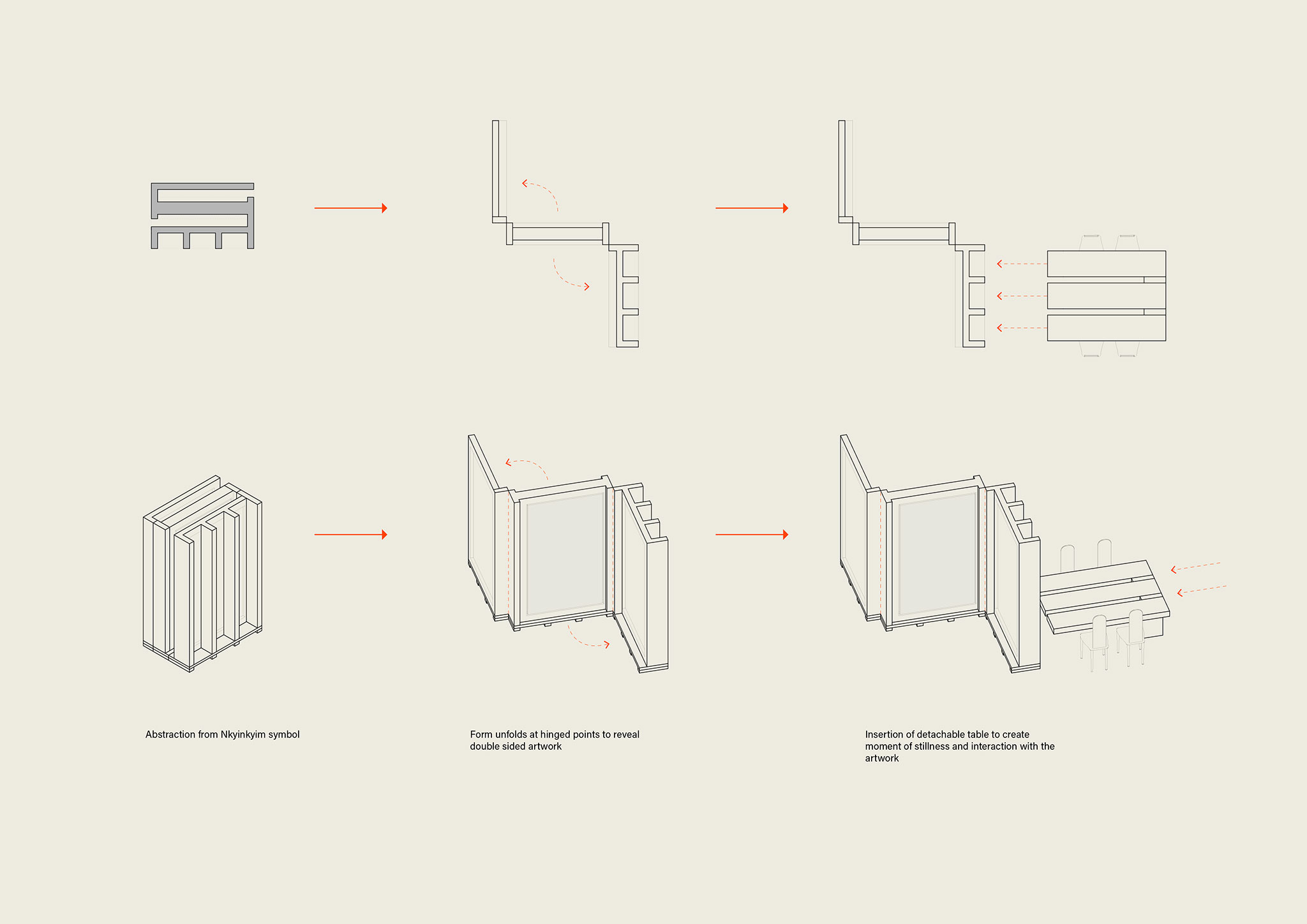 Abstraction from Nkyinkyim symbol

Form unfolds at hinged points to reveal double sided artwork

Insertion of detachable table to create moment of stillness and interaction with the artwork