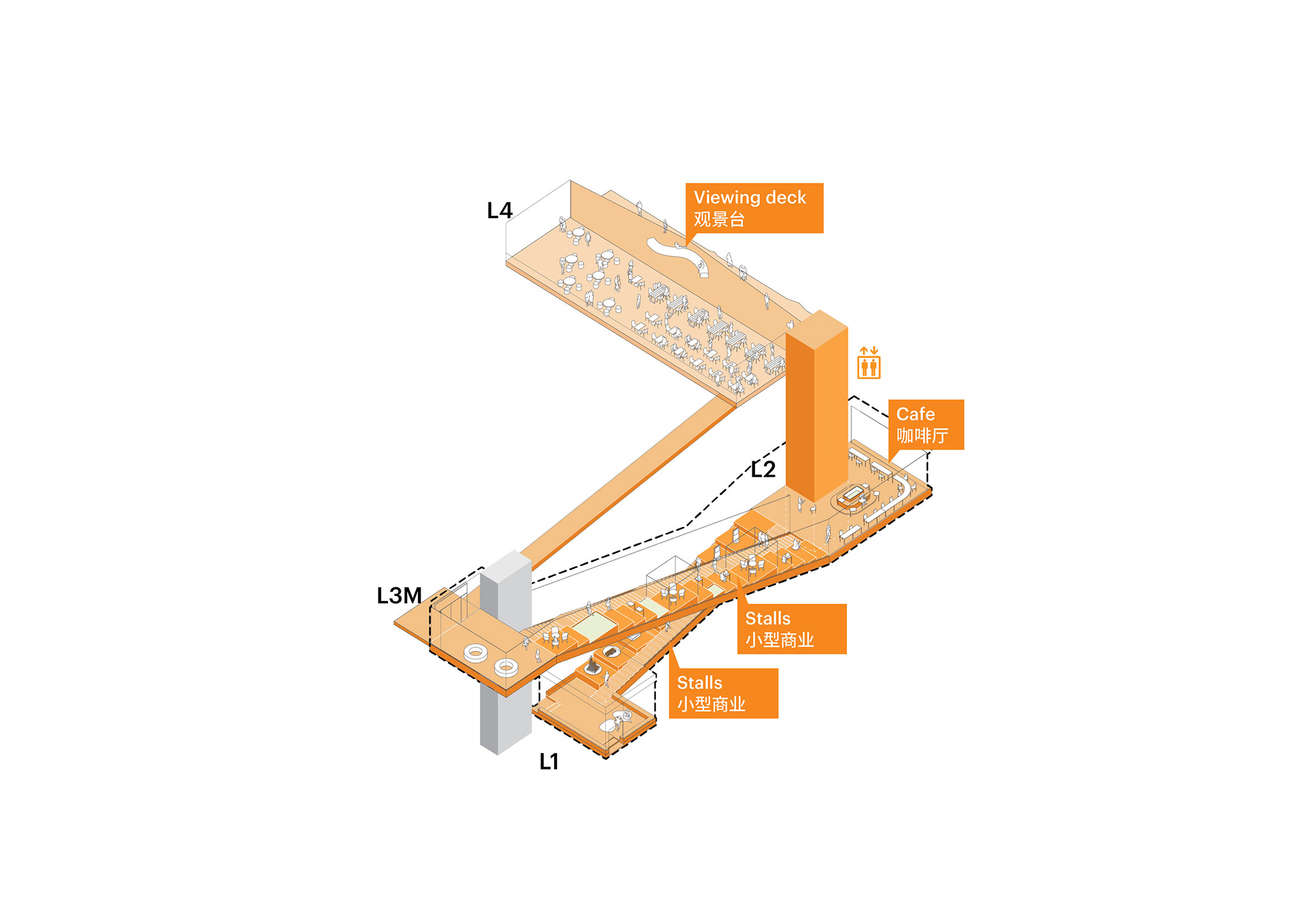 L4

Viewing deck
观景台

Cafe
咖啡厅

L2

L3M

Stalls
小型商业

Stalls
小型商业

L1