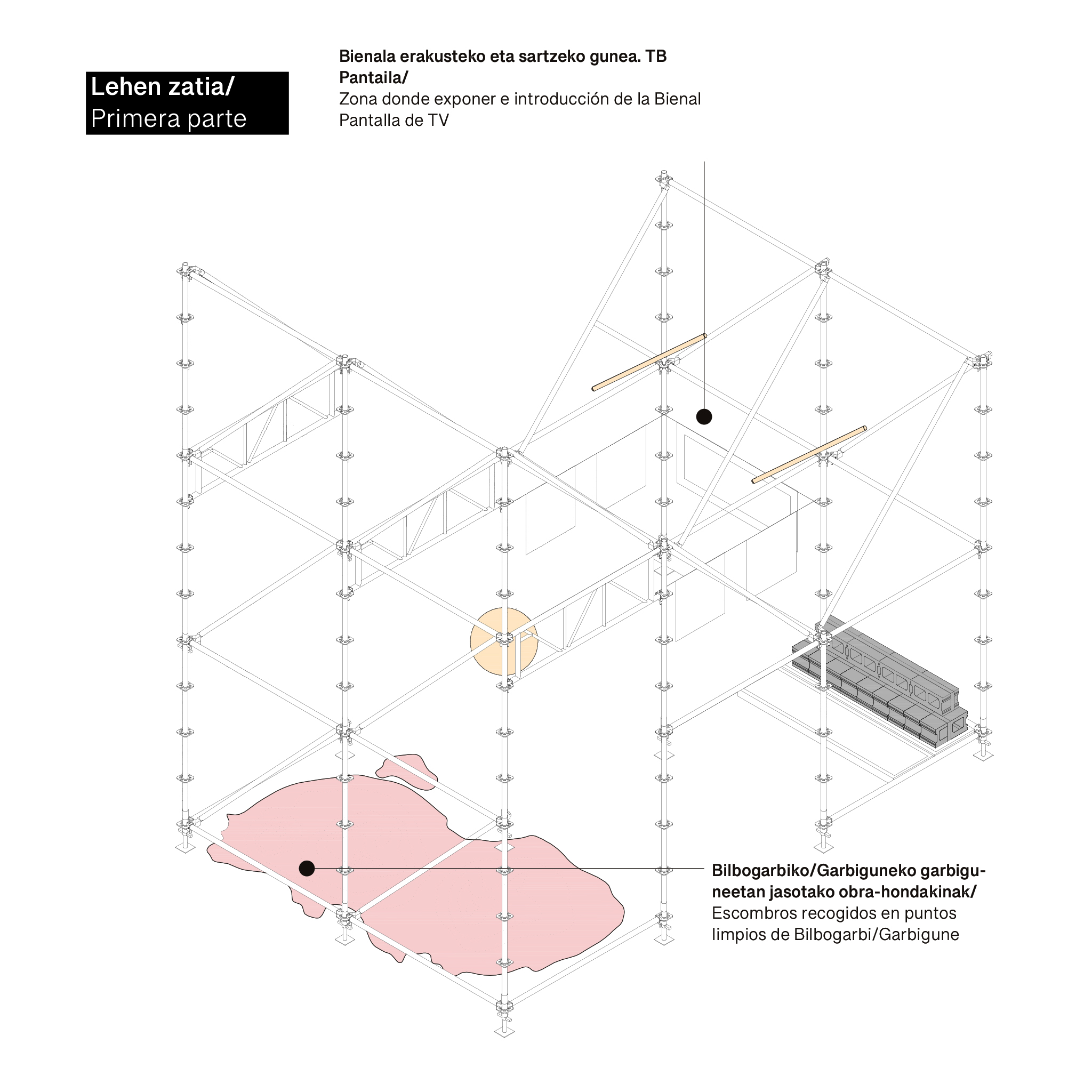 Lehen zatia/
Primera parte

Bienala erakusteko eta sartzeko gunea. TB Pantaila/
Zona donde exponer e introducción de la Bienal
Pantalla de TV

Bilbogarbiko/Garbiguneko garbiguneetan jasotako obra-hondakinak/
Escombros recogidos en puntos limpios de Bilbogarbi/Garbigune