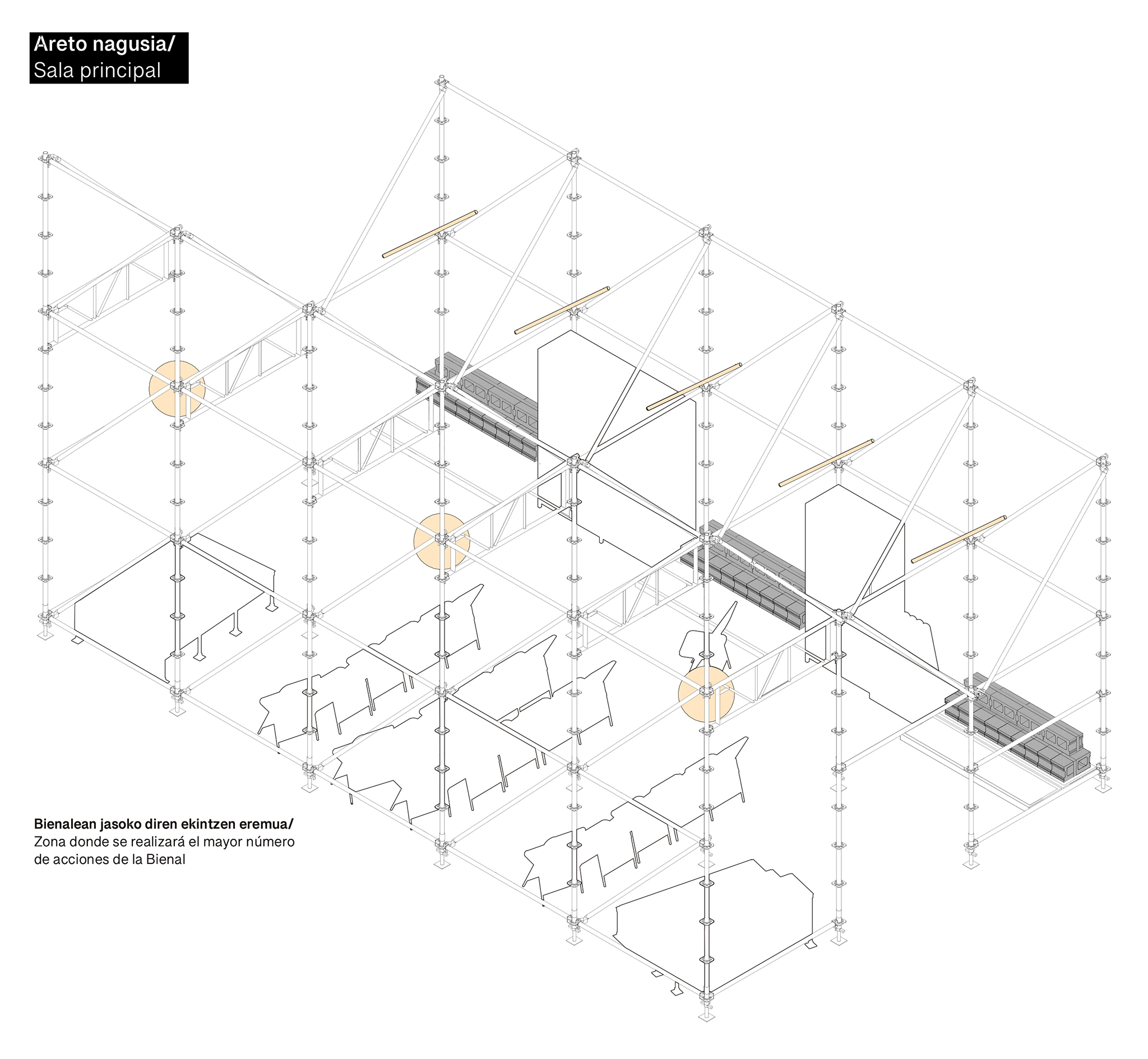 Areto nagusia/
Sala principal

Bienalean jasoko diren ekintzen eremua/
Zona donde se realizará el mayor número de acciones de la Bienal