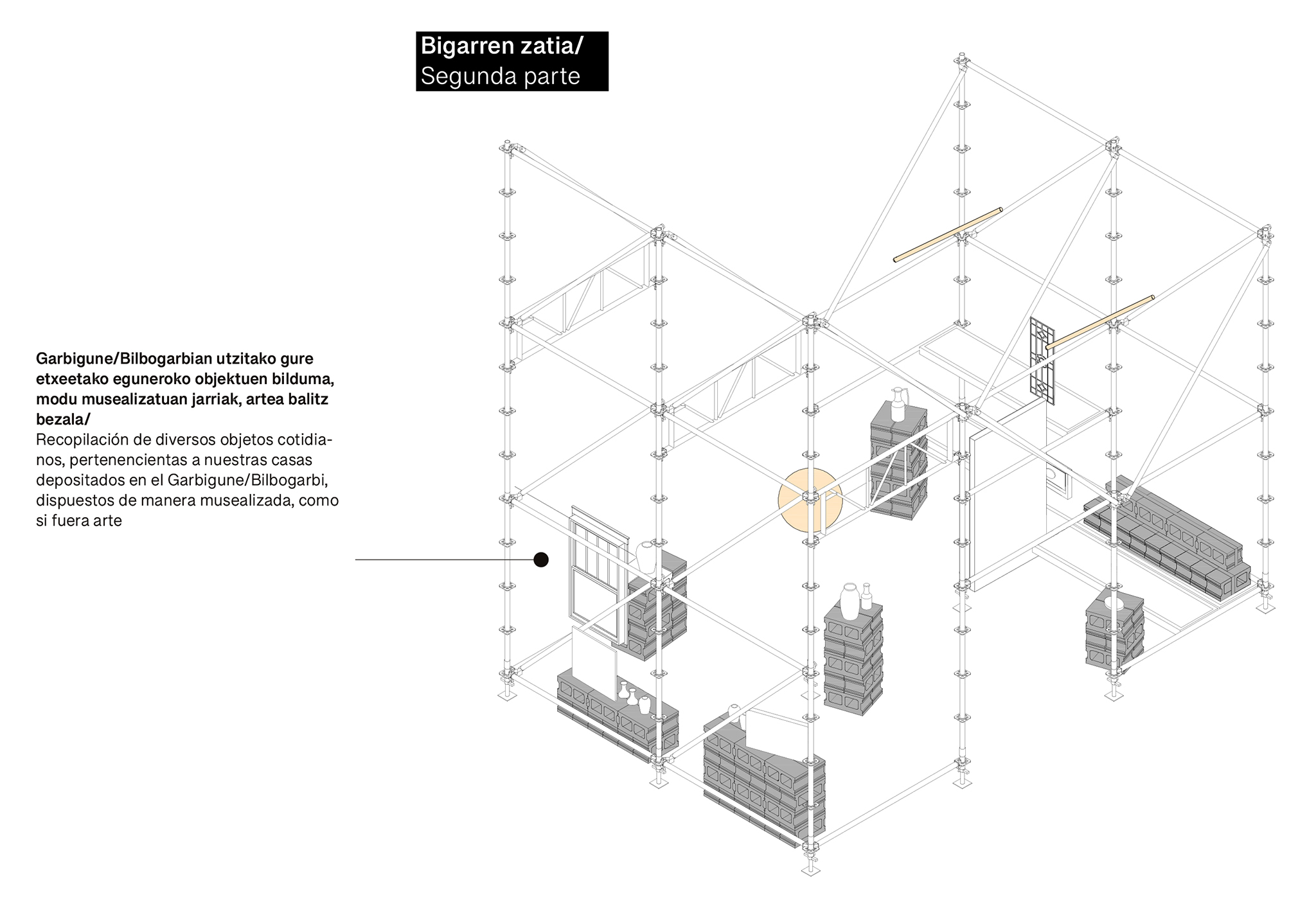 Bigarren zatia/
Segunda parte

Garbigune/Bilbogarbian utzitako gure etxeetako eguneroko objektuen bilduma, modu musealizatuan jarriak, artea balitz bezala/
Recopilación de diversos objetos cotidianos, pertenencientas a nuestras casas depositados en el Garbigune/Bilbogarbi, dispuestos de manera musealizada, como si fuera arte