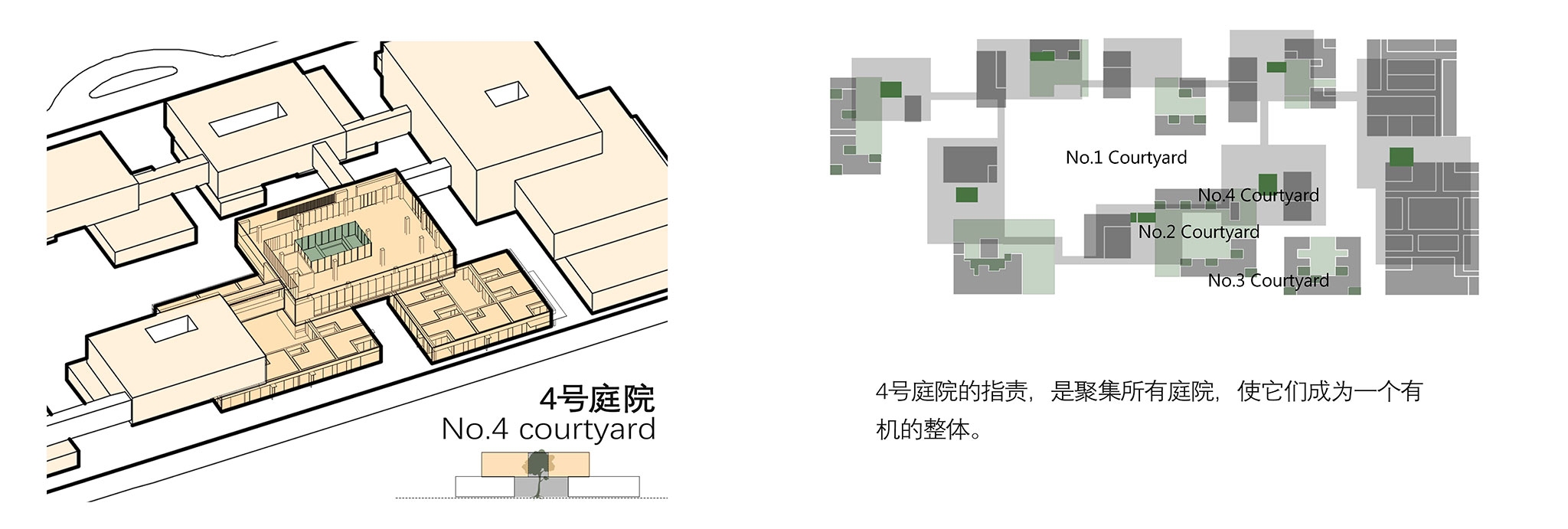 4号庭院
No.4 courtyard

No.1 Courtyard

No.4 Courtyard

No.2 Courtyard

No.3 Courtyard

4号庭院的指责，是聚集所有庭院，使它们成为一个有机的整体。