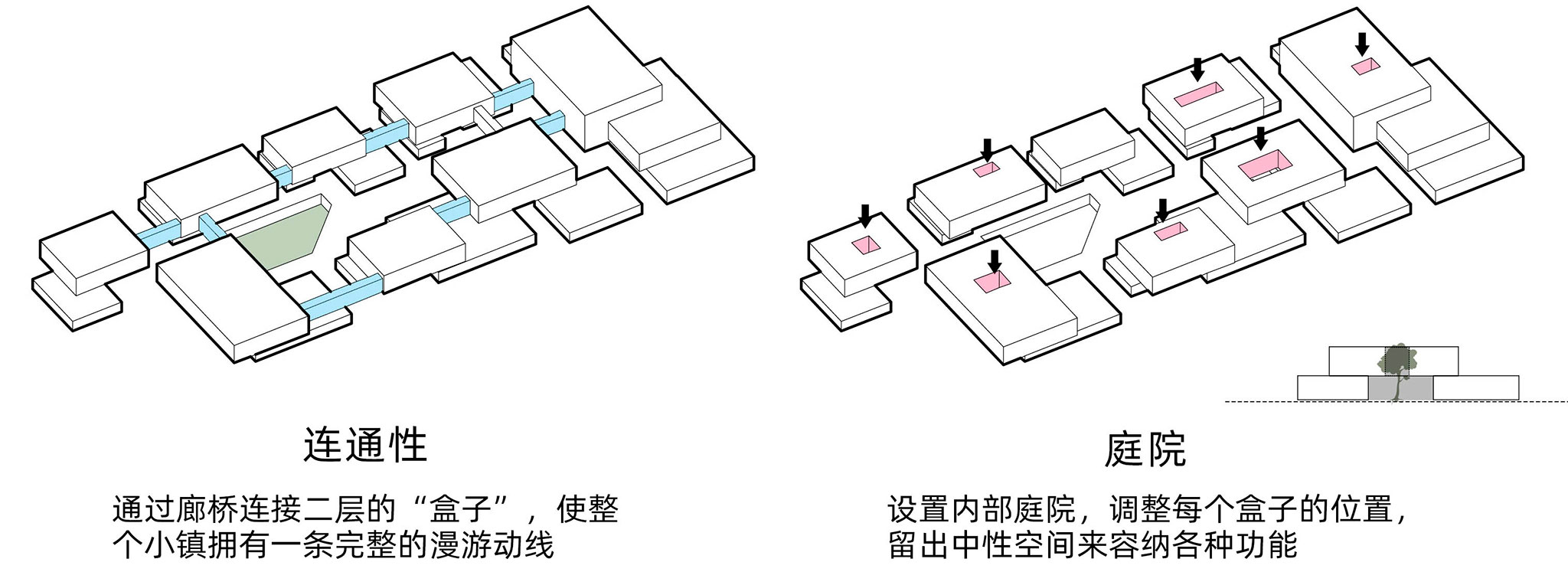 连通性

通过廊桥连接二层的“盒子”，使整个小镇拥有一条完整的漫游动线

庭院

设置内部庭院，调整每个盒子的位置，留出中性空间来容纳各种功能