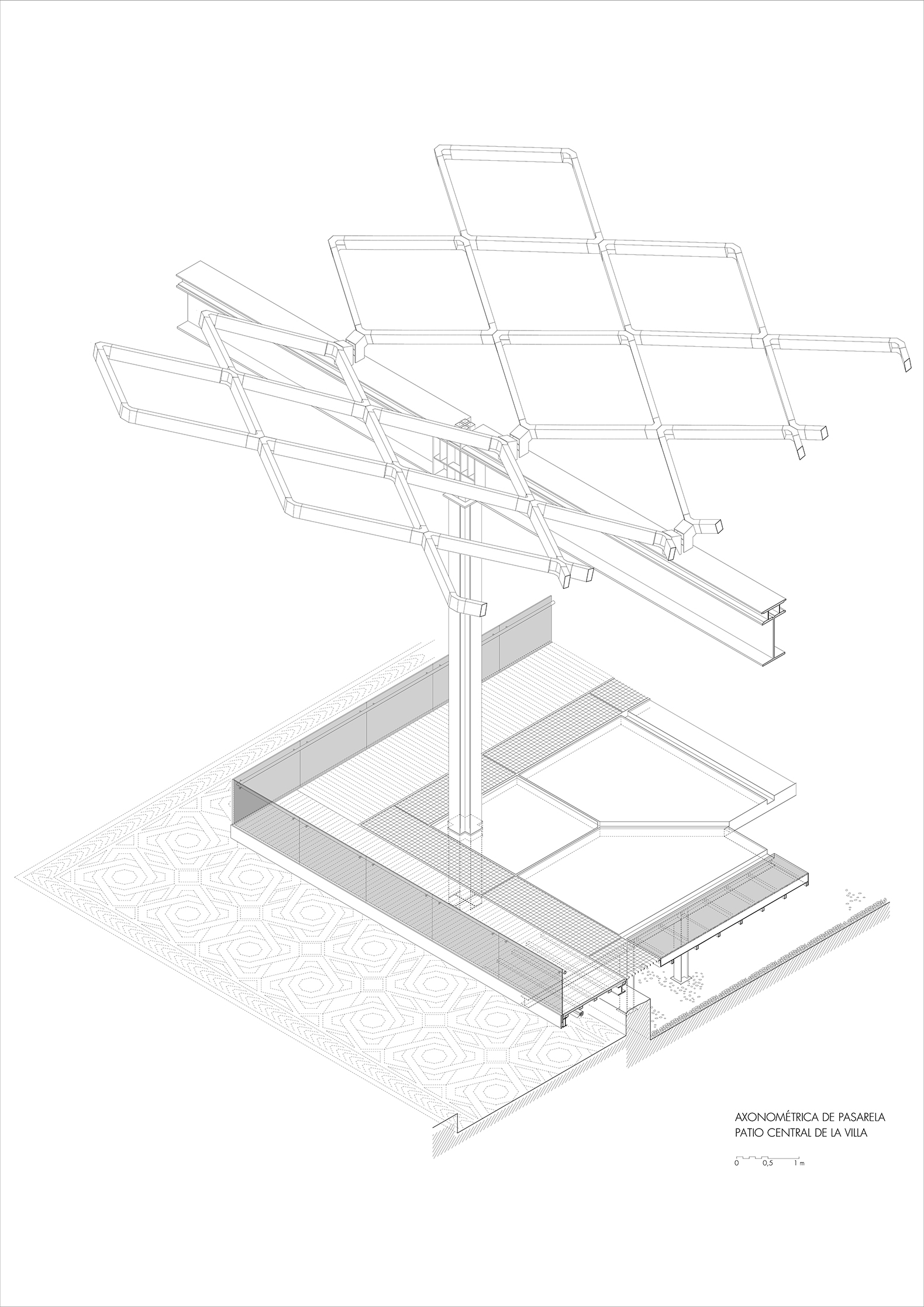 AXONOMÉTRICA DE PASARELA
PATIO CENTRAL DE LA VILLA

0 0,5 1 m