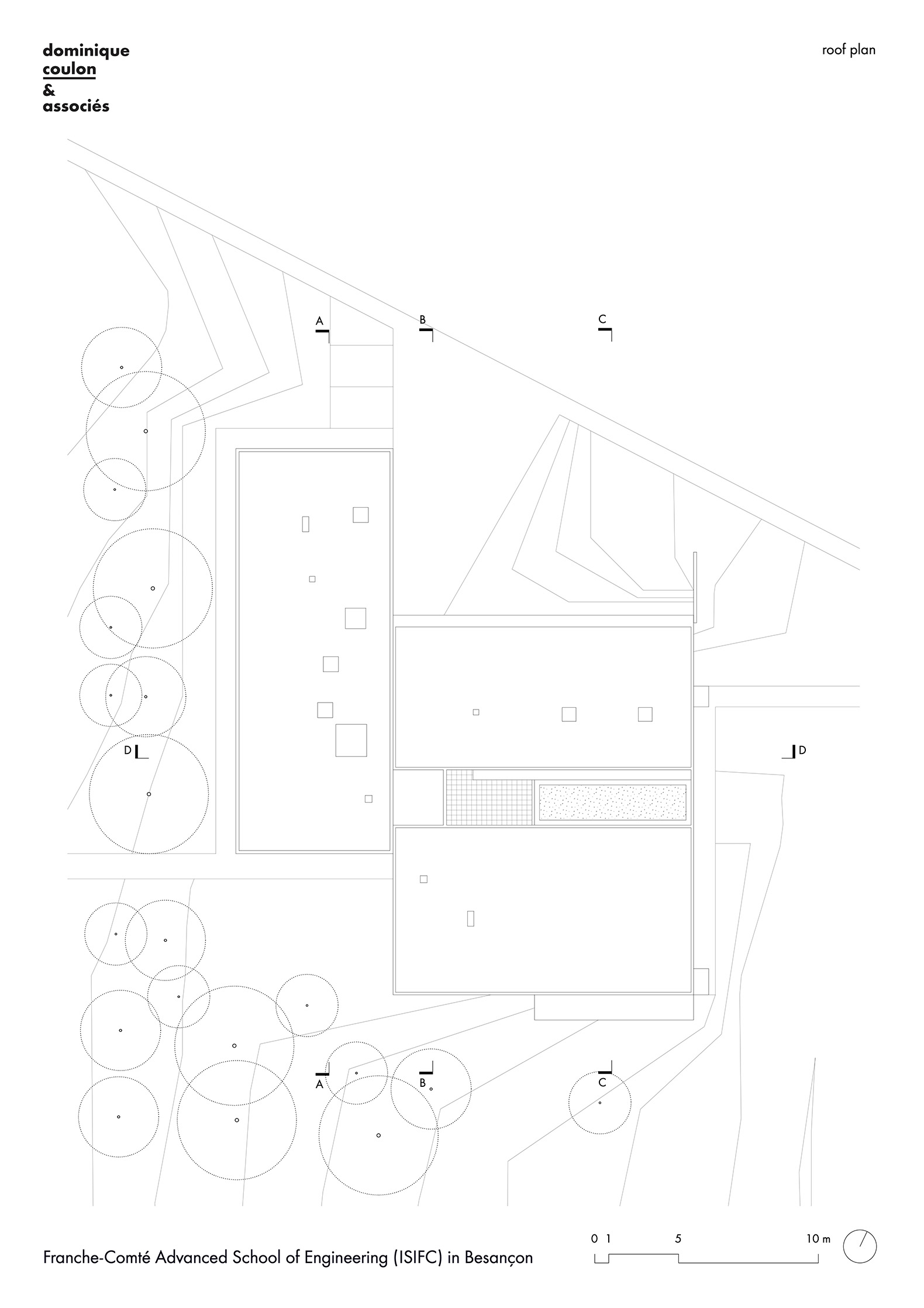 dominique
coulon
&
associés

roof plan

A
B
C

D
D

A
B
C

Franche-Comté Advanced School of Engineering (ISIFC) in Besançon

0 1 5 10 m