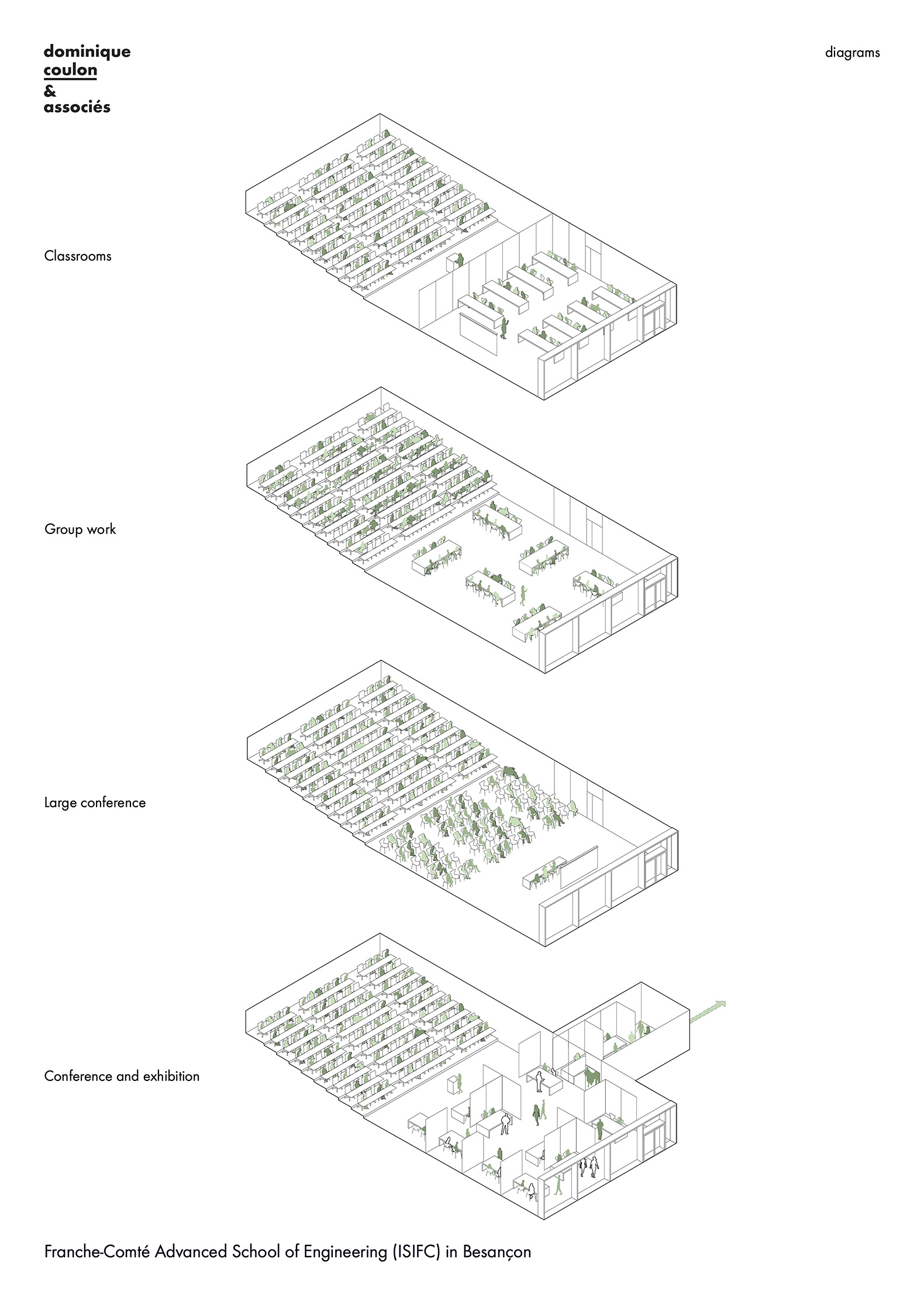 dominique
coulon
&
associés

diagrams

Classrooms

Group work

Large conference

Conference and exhibition

Franche-Comté Advanced School of Engineering (ISIFC) in Besançon