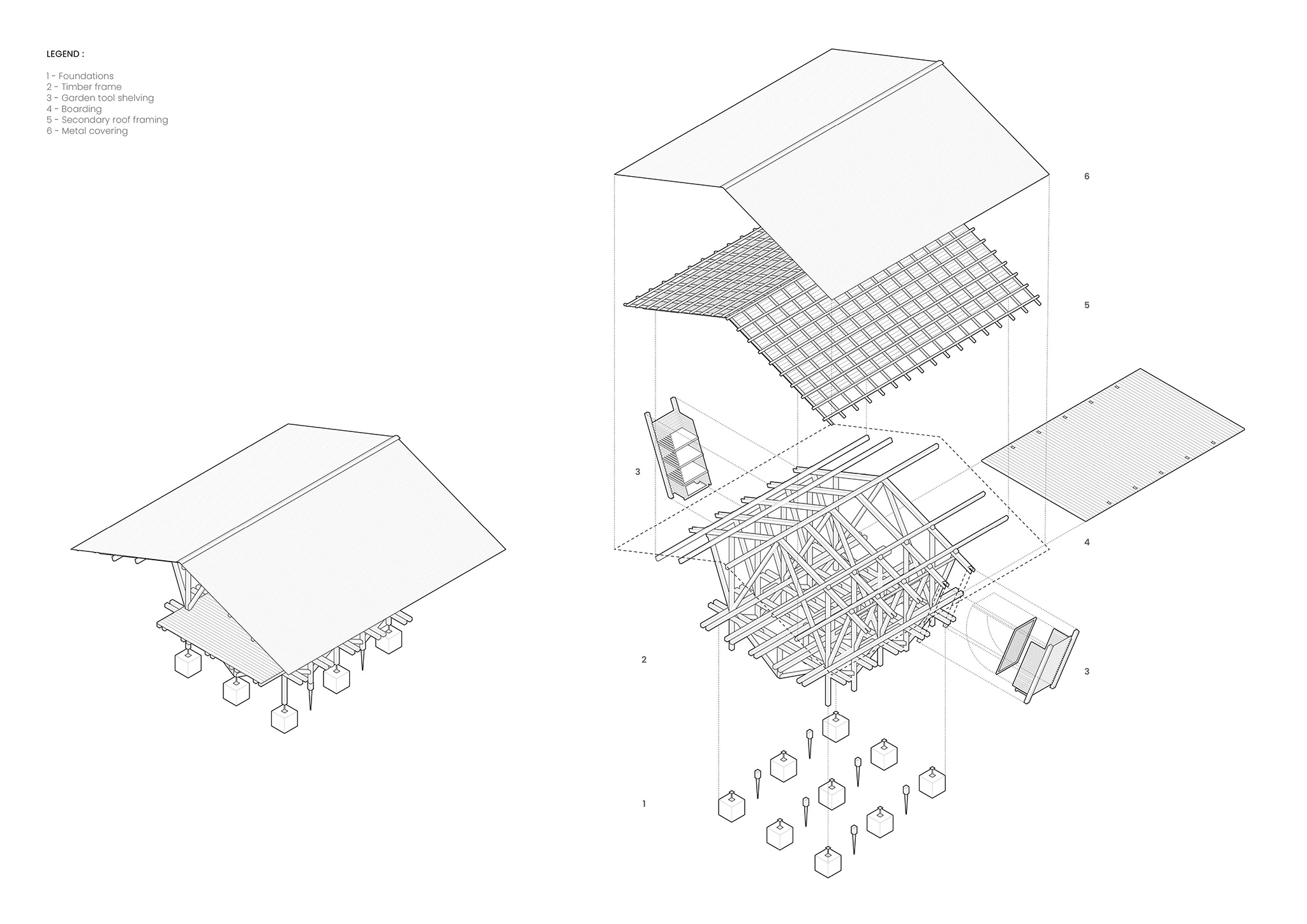 LEGEND :

1 - Foundations
2 - Timber frame
3 - Garden tool shelving
4 - Boarding
5 - Secondary roof framing
6 - Metal covering

6

5

3

4

2

3

1