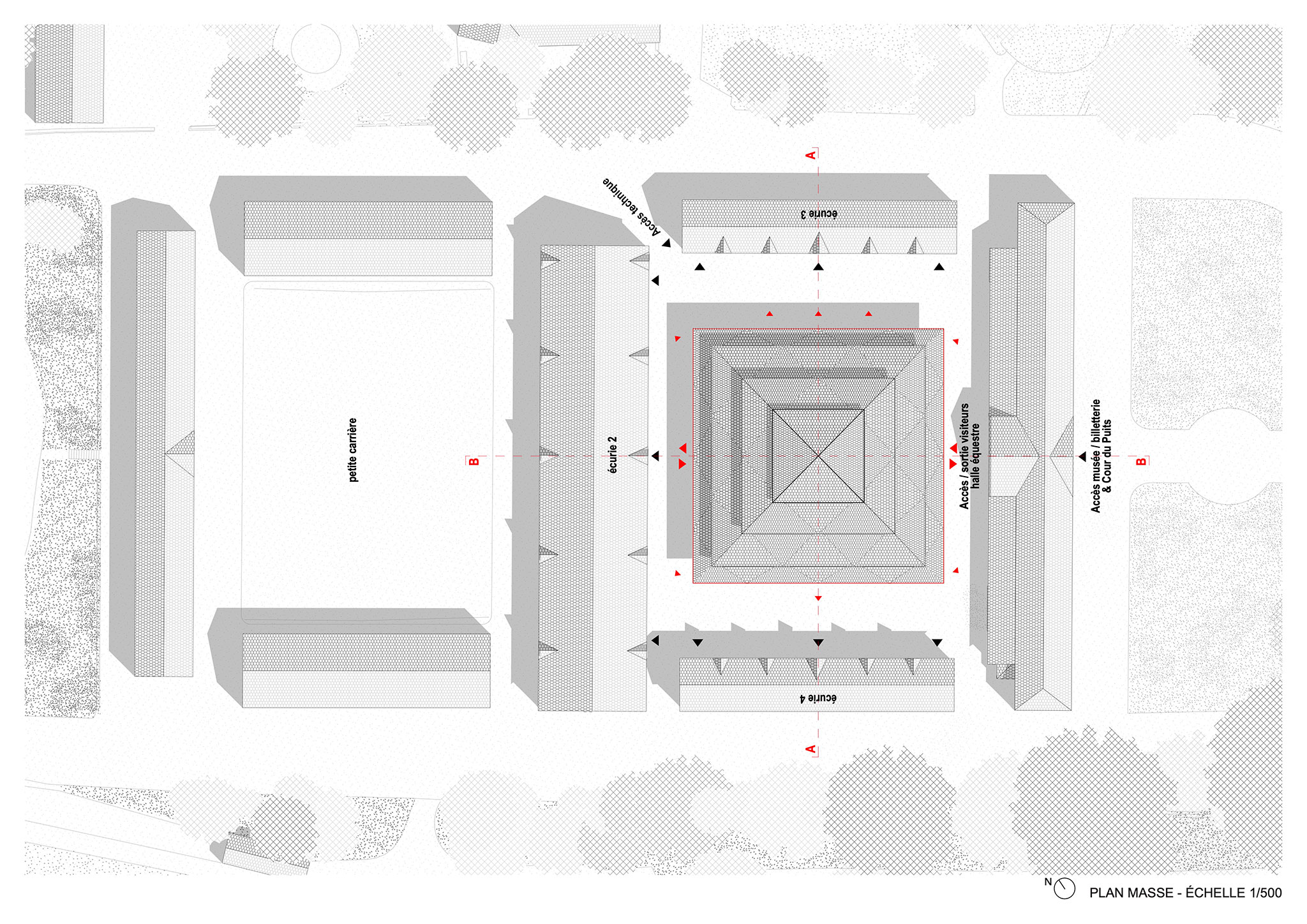 A

Accès technique

écurie 3

petite carrière

B

écurie 2

Accès / sortie visiteurs halle équestre

Accès musée / billetterie & Cour du Puits

B

écurie 4

A

N

PLAN MASSE - ÉCHELLE 1/500