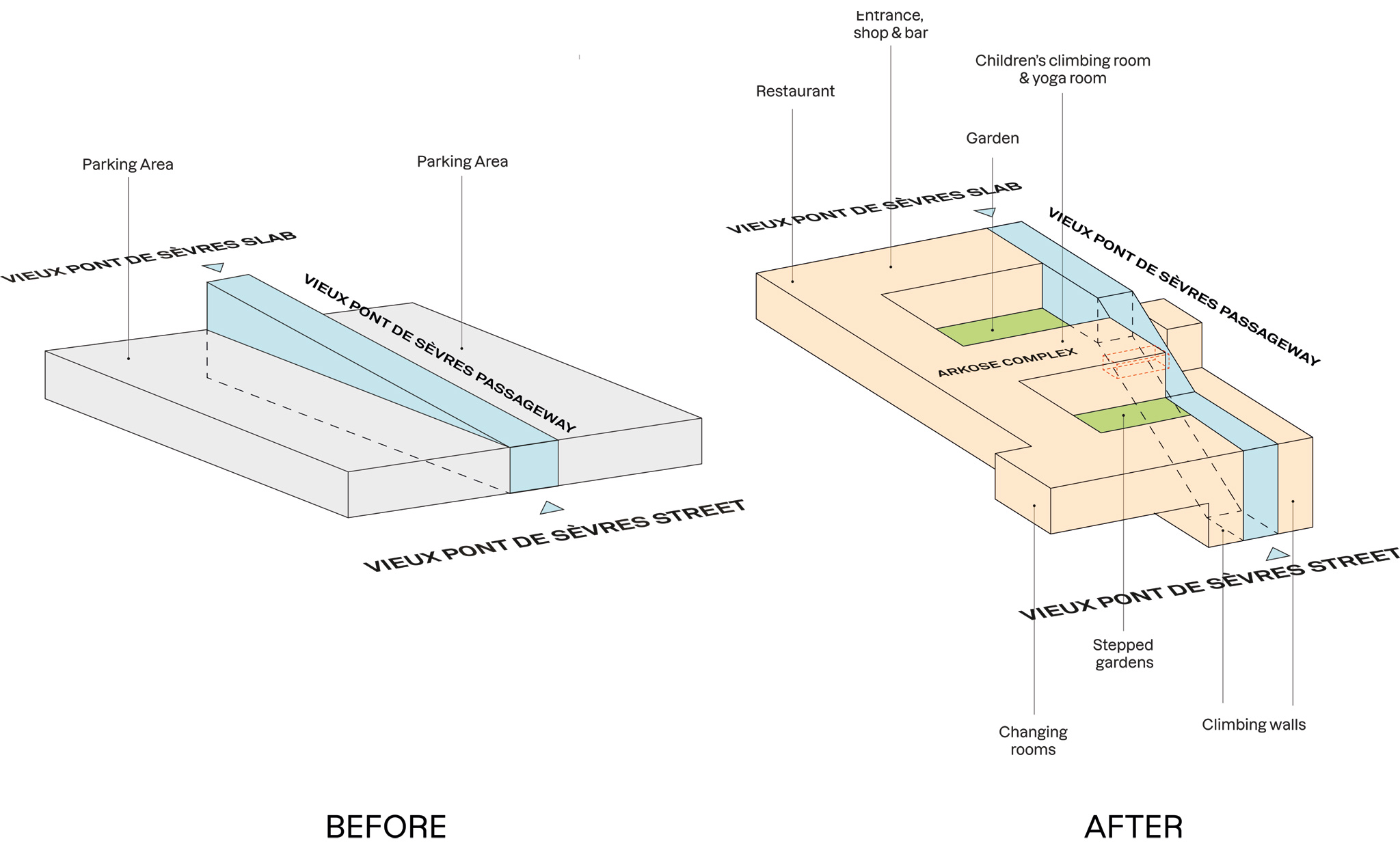 Parking Area

Parking Area

VIEUX PONT DE SÈVRES SLAB

VIEUX PONT DE SÈVRES PASSAGEWAY

VIEUX PONT DE SÈVRES STREET

BEFORE

Entrance, shop & bar

Children's climbing room & yoga room

Restaurant

Garden

VIEUX PONT DE SÈVRES SLAB

VIEUX PONT DE SÈVRES PASSAGEWAY

ARKOSE COMPLEX

VIEUX PONT DE SÈVRES STREET

Stepped gardens

Changing rooms

Climbing walls

AFTER