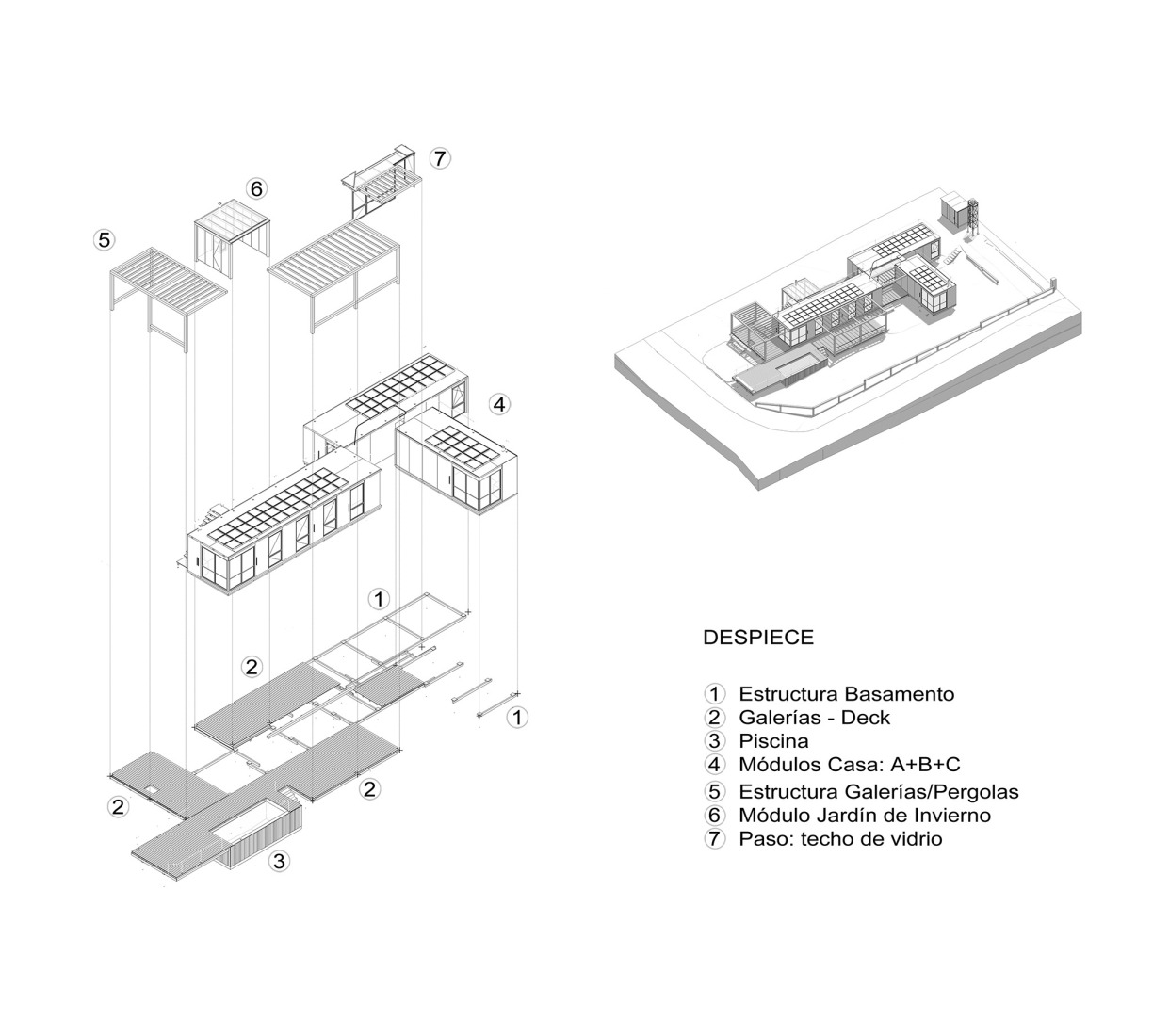 7
6
5
4
1
2
1
2
2
3

DESPIECE

1 Estructura Basamento
2 Galerías - Deck
3 Piscina
4 Módulos Casa: A+B+C
5 Estructura Galerías/Pergolas
6 Módulo Jardín de Invierno
7 Paso: techo de vidrio