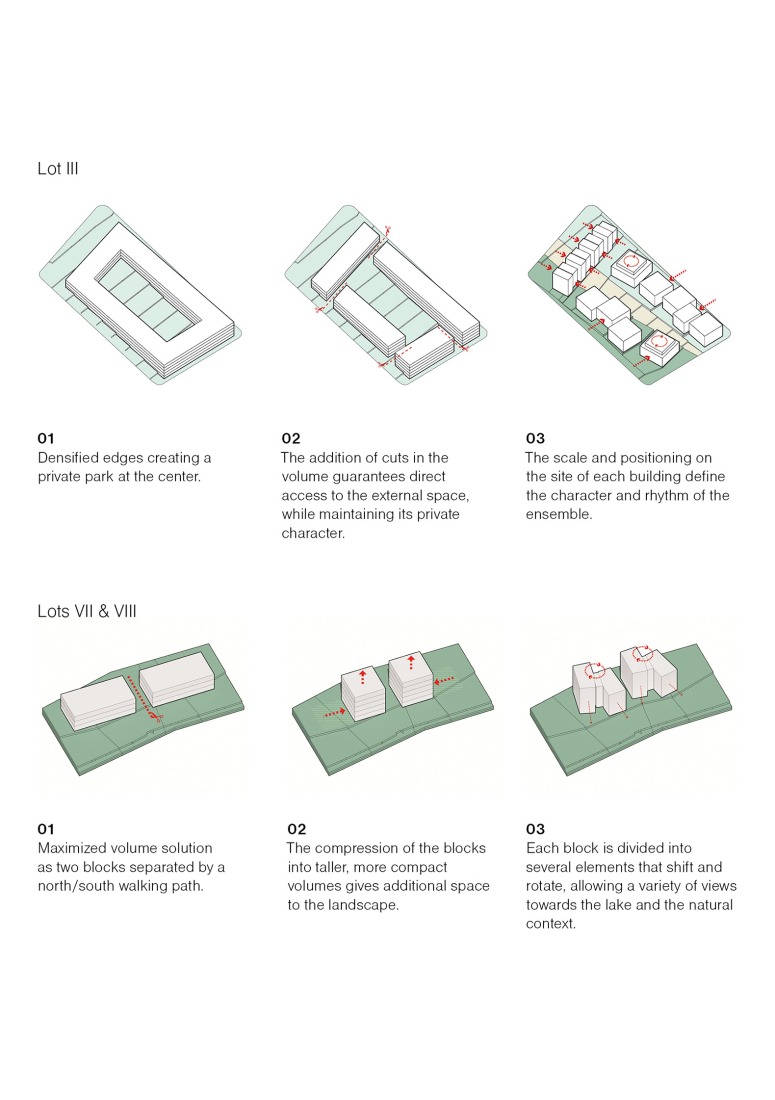 Lot III

01
Densified edges creating a private park at the center.

02
The addition of cuts in the volume guarantees direct access to the external space, while maintaining its private character.

03
The scale and positioning on the site of each building define the character and rhythm of the ensemble.

Lots VII & VIII

01
Maximized volume solution as two blocks separated by a north/south walking path.

02
The compression of the blocks into taller, more compact volumes gives additional space to the landscape.

03
Each block is divided into several elements that shift and rotate, allowing a variety of views towards the lake and the natural context.