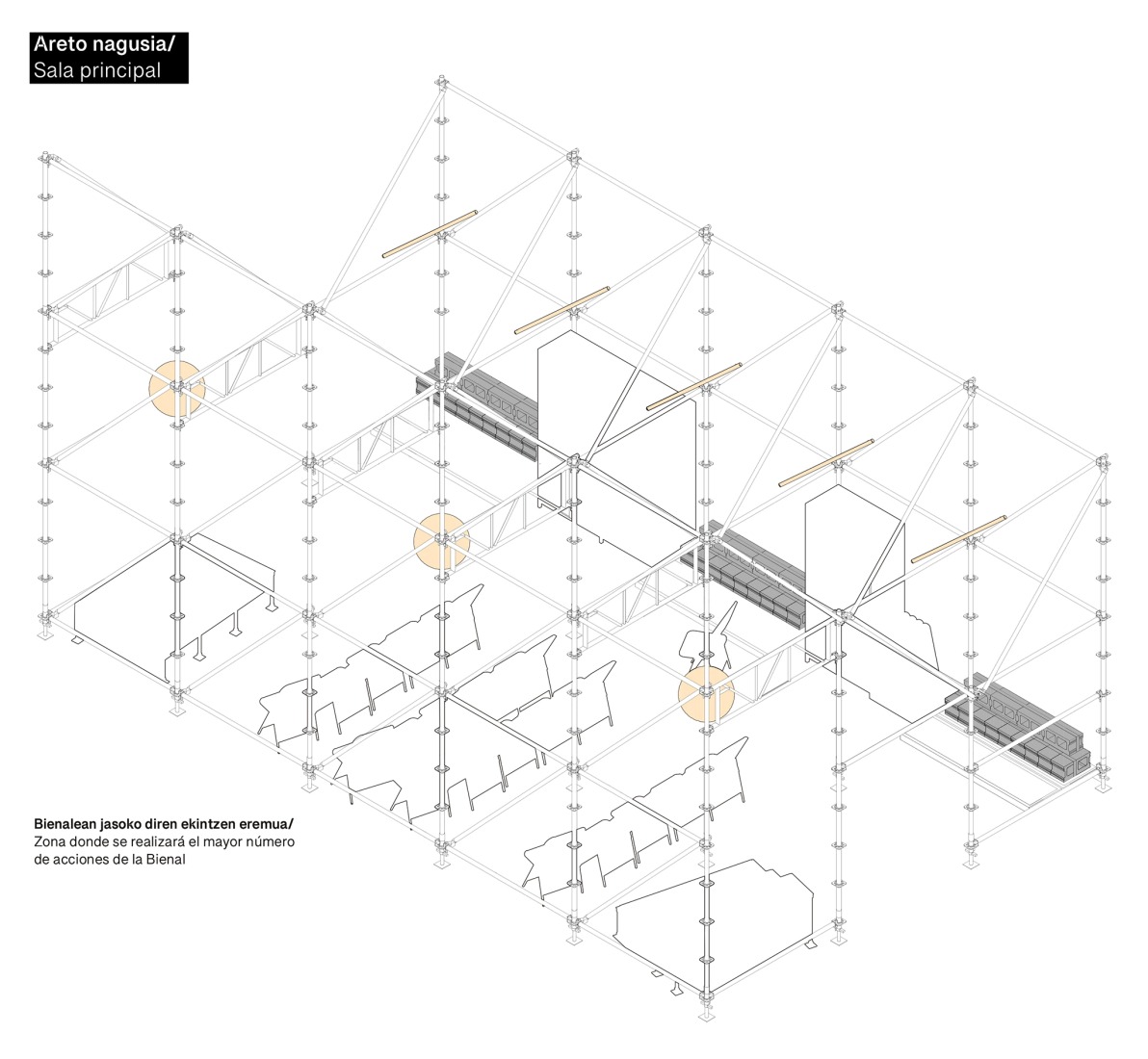 Areto nagusia/
Sala principal

Bienalean jasoko diren ekintzen eremua/
Zona donde se realizará el mayor número de acciones de la Bienal