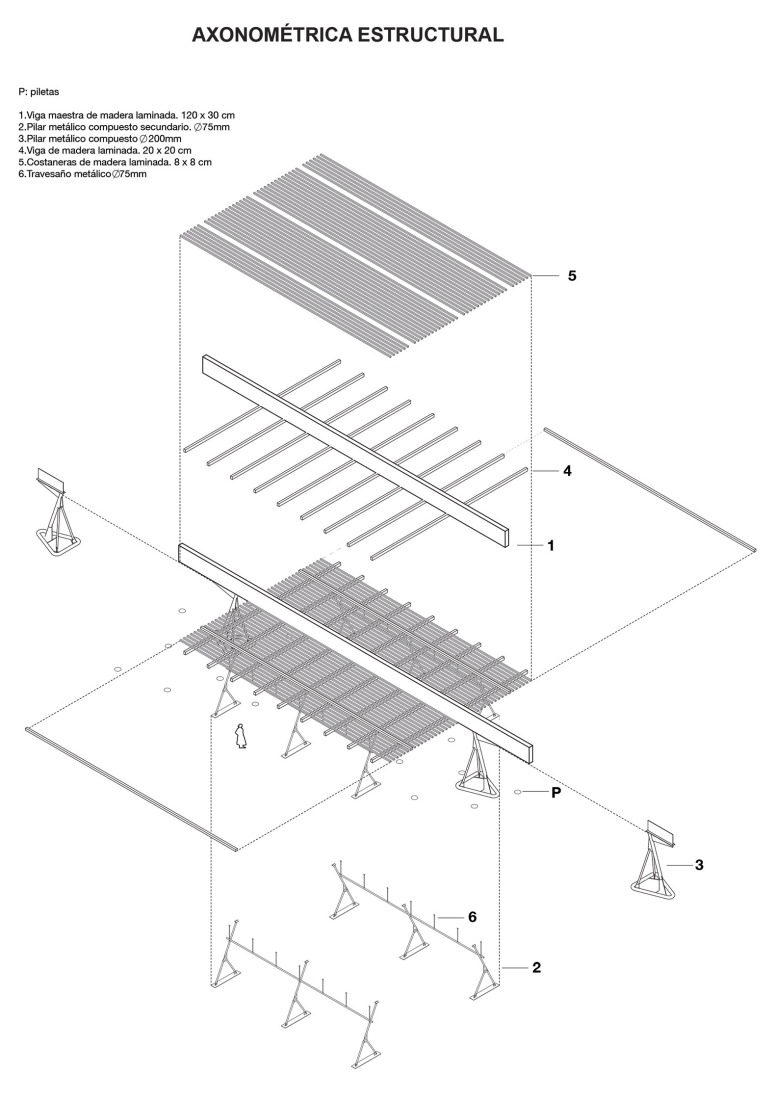 AXONOMÉTRICA ESTRUCTURAL

P: piletas

1.Viga maestra de madera laminada. 120 x 30 cm
2.Pilar metálico compuesto secundario. ∅75mm
3.Pilar metálico compuesto ∅200mm
4.Viga de madera laminada. 20 x 20 cm
5.Costaneras de madera laminada. 8 x 8 cm
6.Travesaño metálico∅75mm

5

4

1

P

3

6

2