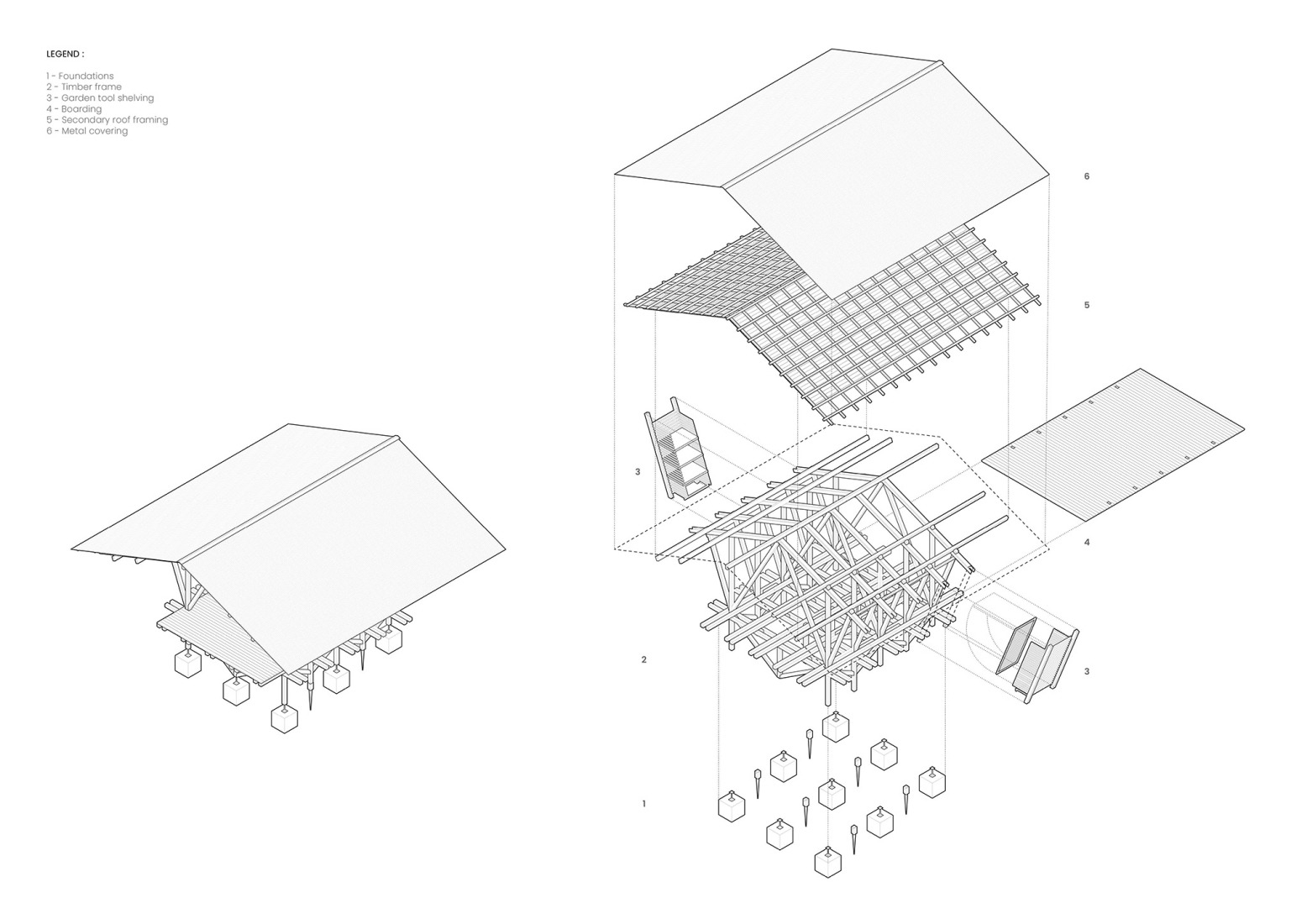 LEGEND :

1 - Foundations
2 - Timber frame
3 - Garden tool shelving
4 - Boarding
5 - Secondary roof framing
6 - Metal covering

6

5

3

4

2

3

1