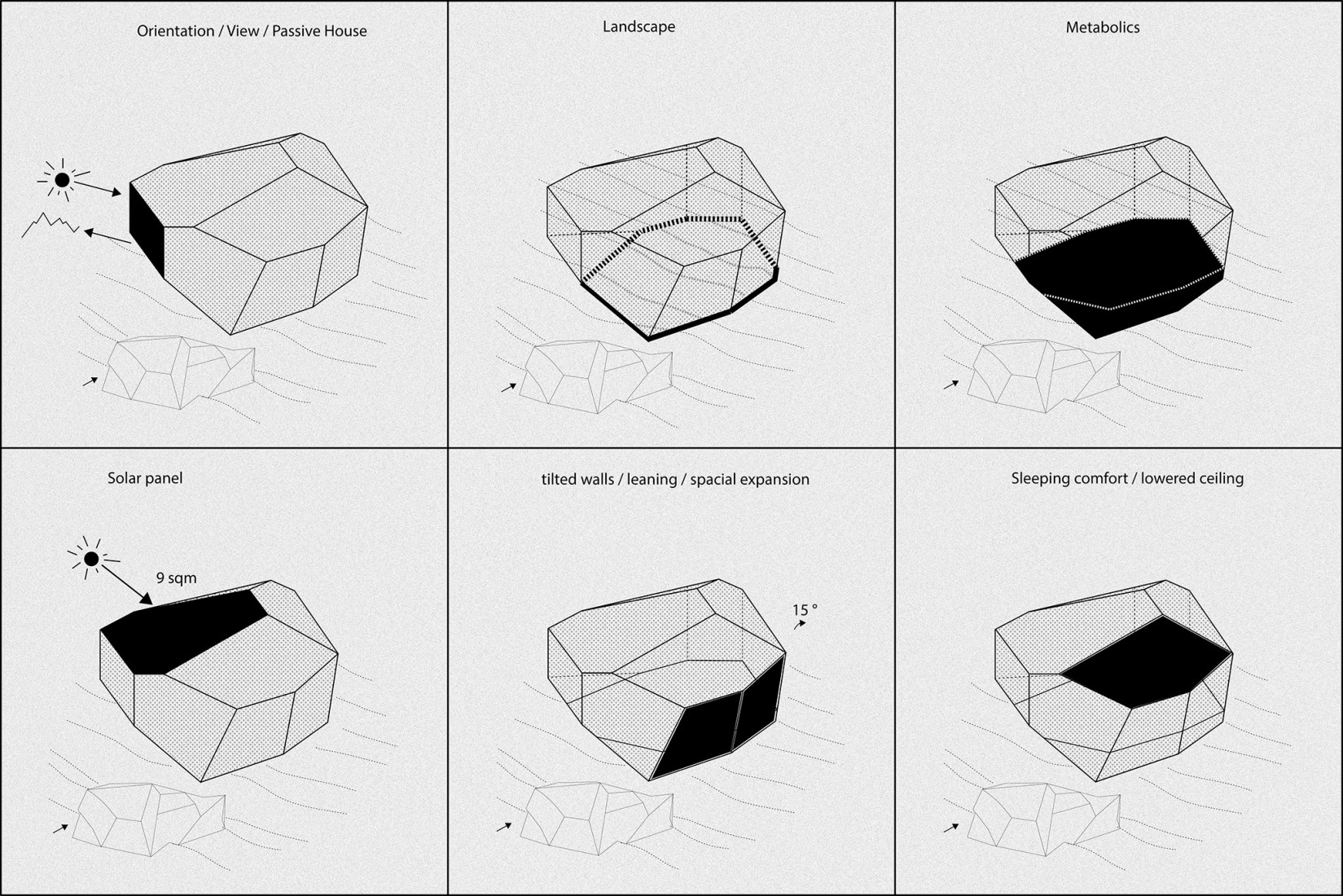 Orientation / View / Passive House

Landscape

Metabolics

Solar panel

9 sqm

tilted walls / leaning / spacial expansion

15 °

Sleeping comfort / lowered ceiling