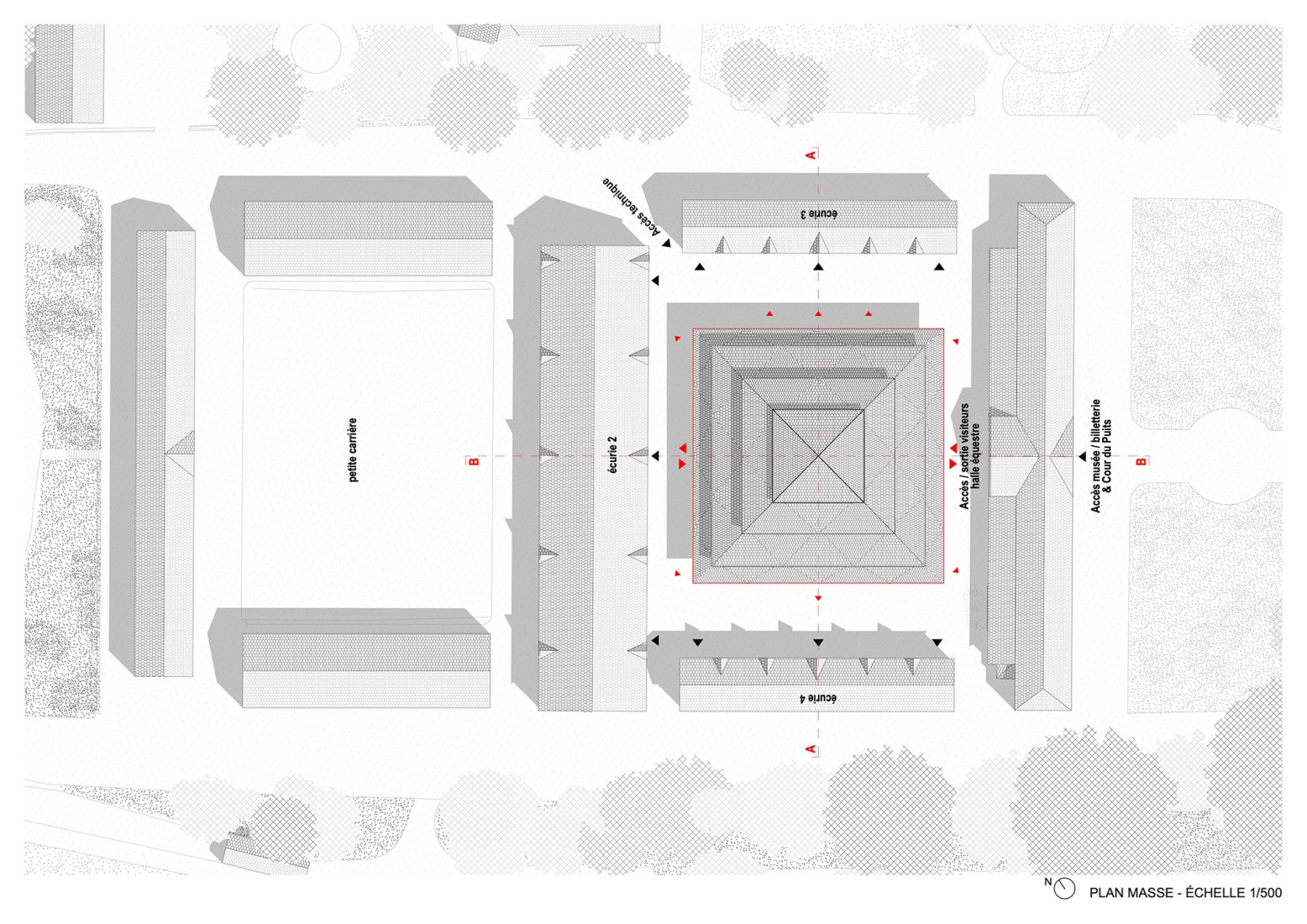 A

Accès technique

écurie 3

petite carrière

B

écurie 2

Accès / sortie visiteurs halle équestre

Accès musée / billetterie & Cour du Puits

B

écurie 4

A

N

PLAN MASSE - ÉCHELLE 1/500