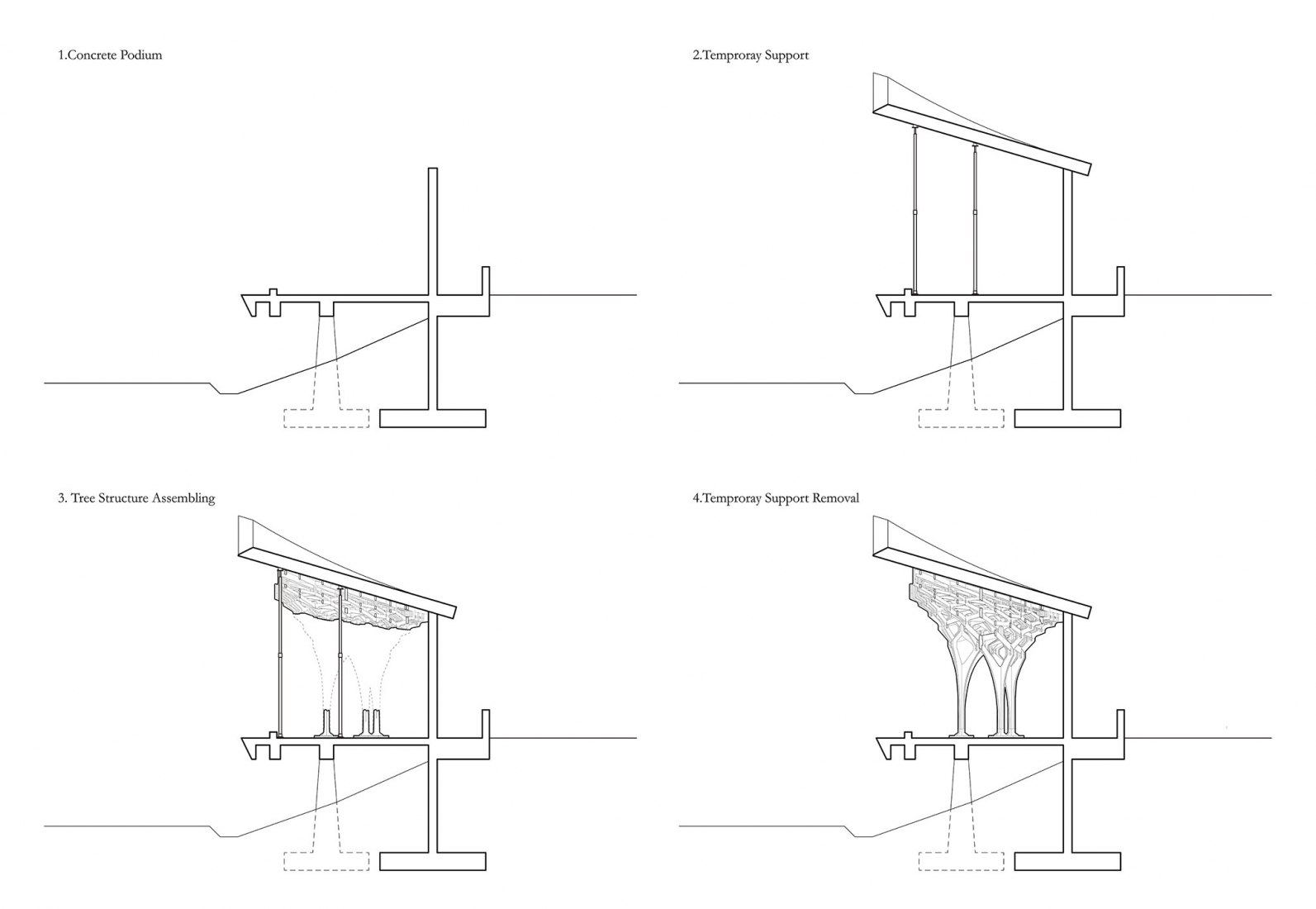 1.Concrete Podium

2.Temproray Support

3. Tree Structure Assembling

4.Temproray Support Removal